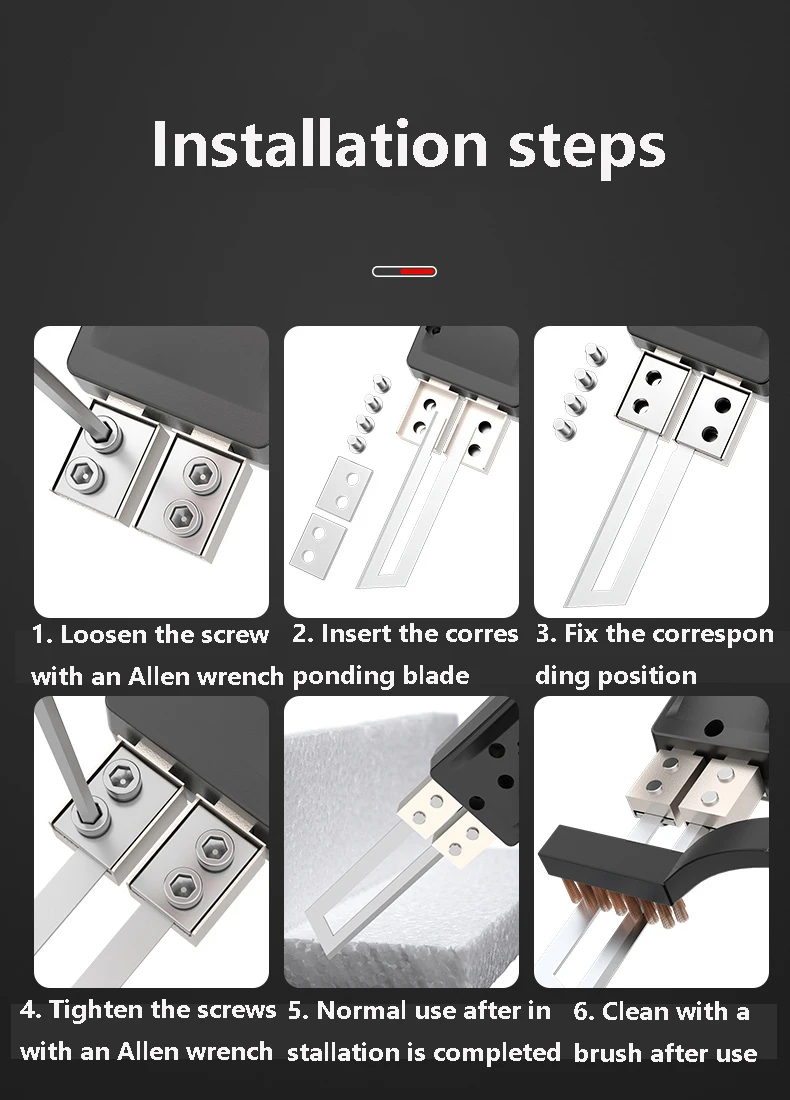 Installation steps

1. Loosen the screw with an Allen wrench

2. Insert the corres ponding blade

3. Fix the correspon ding position

4. Tighten the screws with an Allen wrench

5. Normal use after in stallation is completed

6. Clean with a brush after use