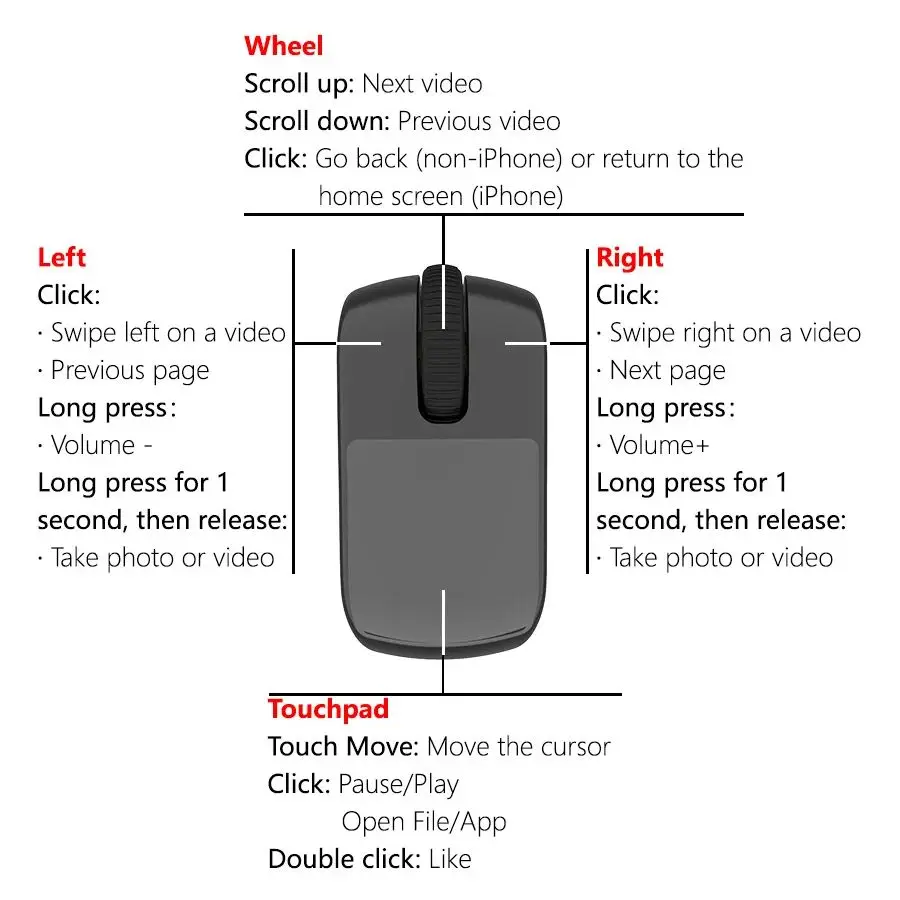 Wheel
Scroll up: Next video
Scroll down: Previous video
Click: Go back (non-iPhone) or return to the home screen (iPhone)

Left
Click:
· Swipe left on a video
· Previous page
Long press:
· Volume -
Long press for 1 second, then release:
· Take photo or video

Right
Click:
· Swipe right on a video
· Next page
Long press:
· Volume+
Long press for 1 second, then release:
· Take photo or video

Touchpad
Touch Move: Move the cursor
Click: Pause/Play
Open File/App
Double click: Like