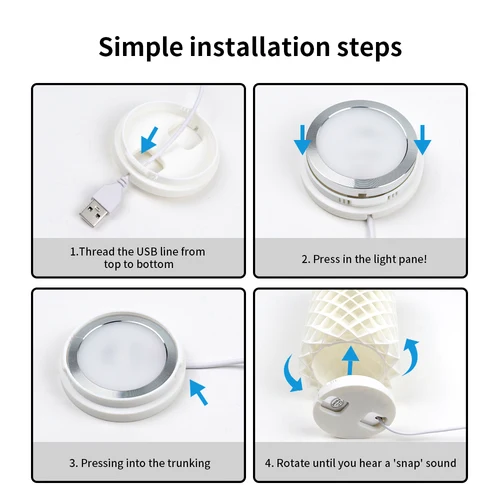 Simple installation steps

1.Thread the USB line from top to bottom

2. Press in the light pane!

3. Pressing into the trunking

4. Rotate until you hear a 'snap' sound