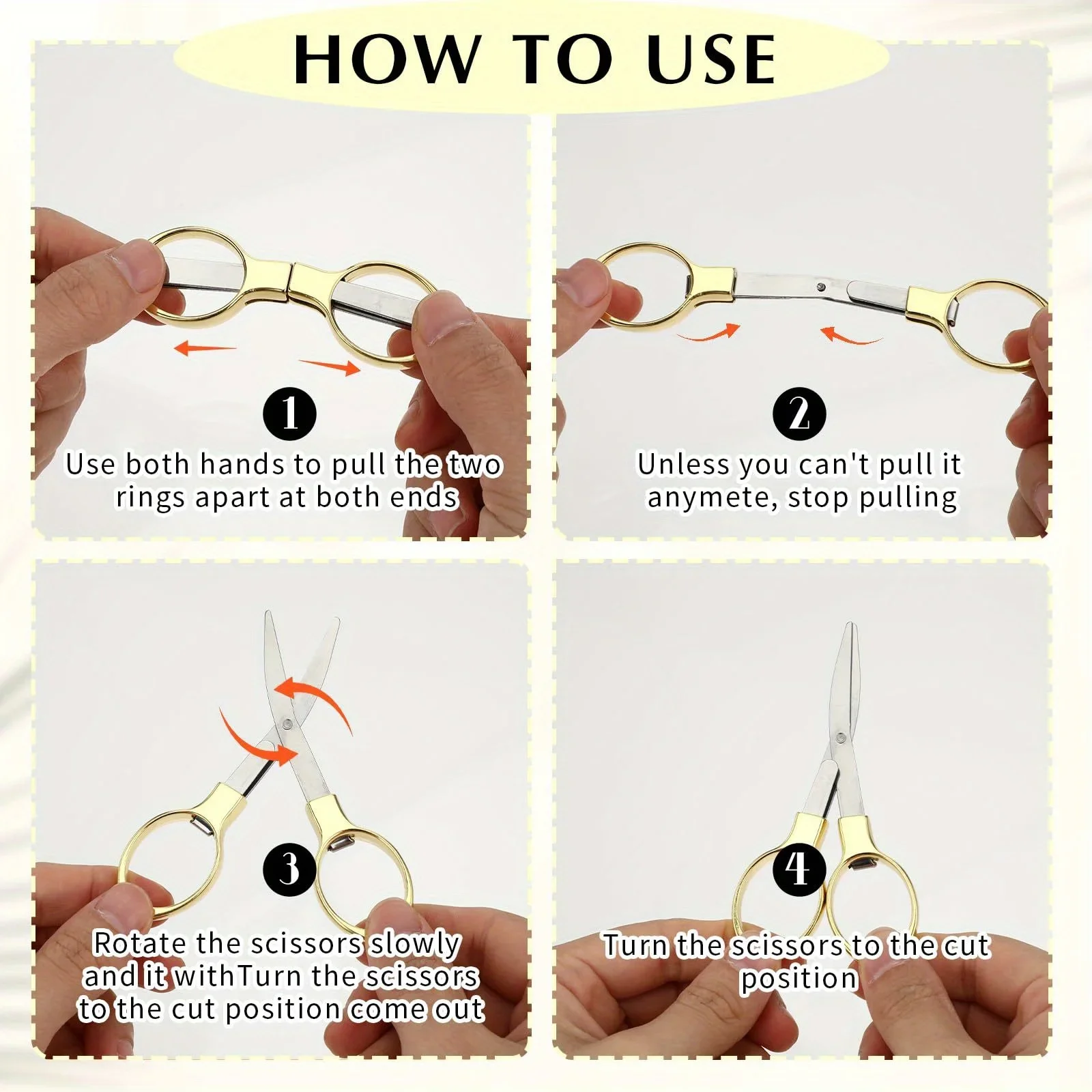 HOW TO USE

1
Use both hands to pull the two rings apart at both ends

2
Unless you can't pull it anymete, stop pulling

3
Rotate the scissors slowly and it withTurn the scissors to the cut position come out

4
Turn the scissors to the cut position