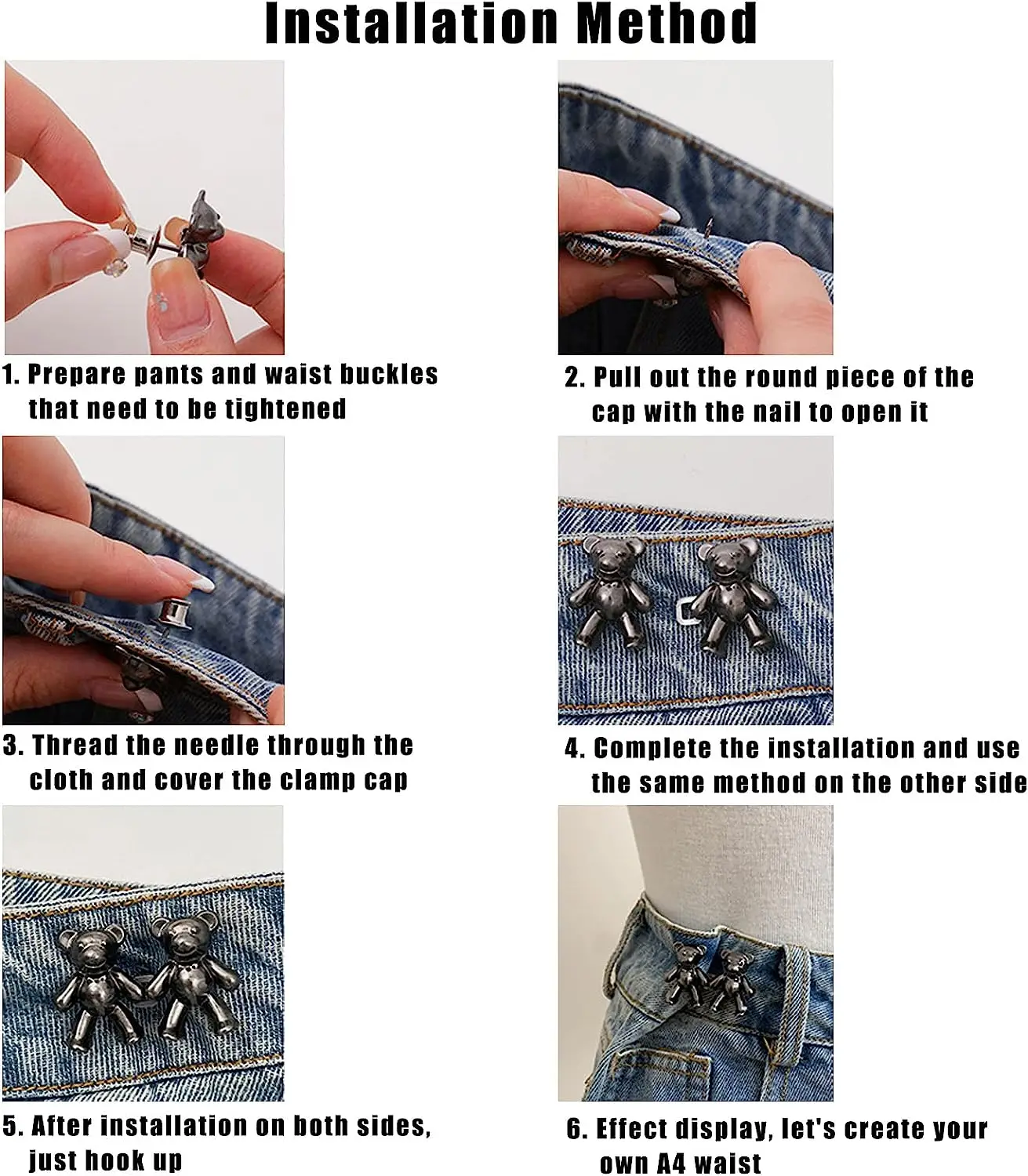 Installation Method

1. Prepare pants and waist buckles that need to be tightened

2. Pull out the round piece of the cap with the nail to open it

3. Thread the needle through the cloth and cover the clamp cap

4. Complete the installation and use the same method on the other side

5. After installation on both sides, just hook up

6. Effect display, let's create your own A4 waist