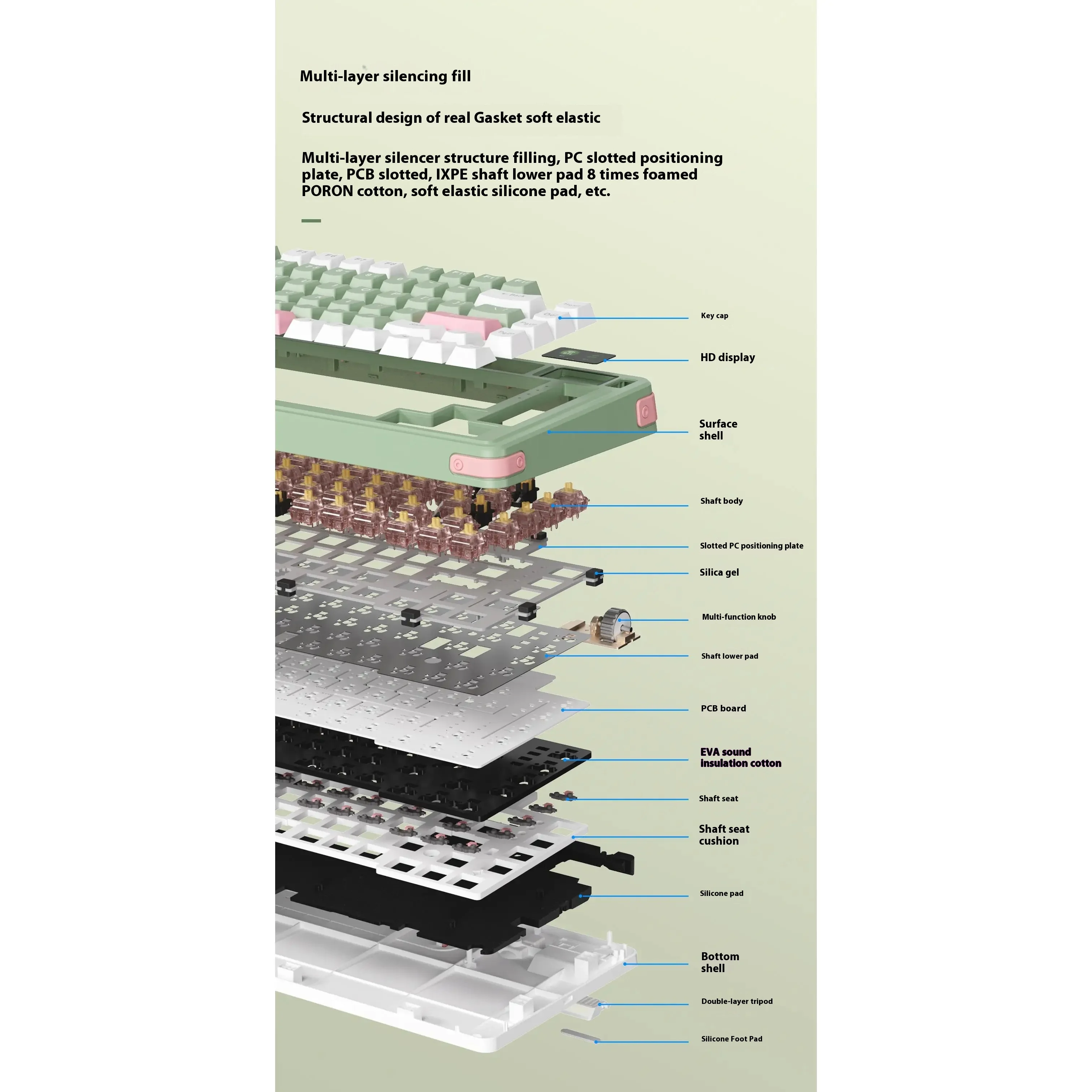 Multi-layer silencing fill

Structural design of real Gasket soft elastic

Multi-layer silencer structure filling, PC slotted positioning plate, PCB slotted, IXPE shaft lower pad 8 times foamed PORON cotton, soft elastic silicone pad, etc.

Key cap

HD display

Surface shell

Shaft body

Slotted PC positioning plate

Silica gel

Multi-function knob

Shaft lower pad

PCB board

EVA sound insulation cotton

Shaft seat

Shaft seat cushion

Silicone pad

Bottom shell

Double-layer tripod

Silicone Foot Pad