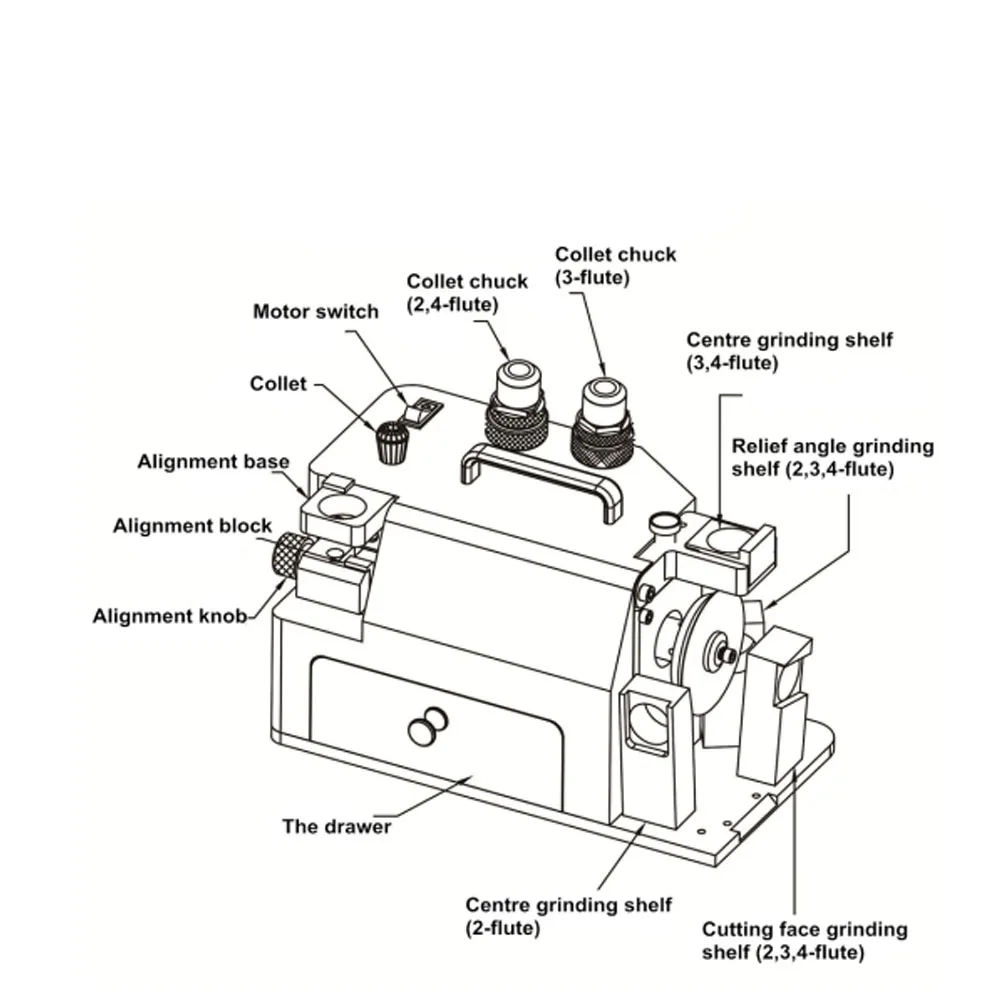 Collet chuck
(3-flute)

Collet chuck
(2,4-flute)

Motor switch

Centre grinding shelf
(3,4-flute)

Collet

Relief angle grinding
shelf (2,3,4-flute)

Alignment base

Alignment block

Alignment knob

The drawer

Centre grinding shelf
(2-flute)

Cutting face grinding
shelf (2,3,4-flute)