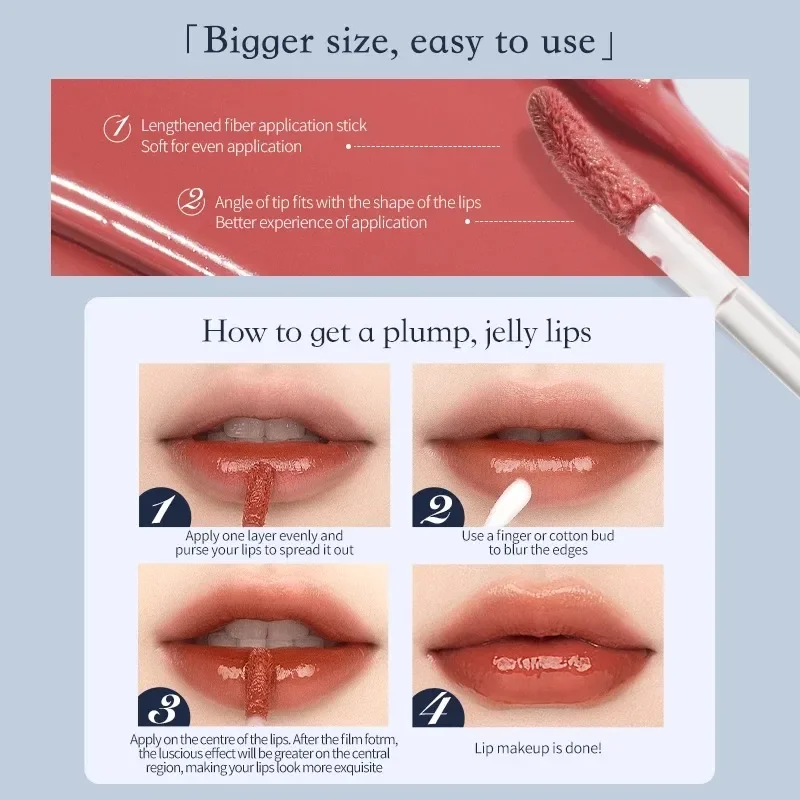 「Bigger size, easy to use」

1 Lengthened fiber application stick
Soft for even application

2 Angle of tip fits with the shape of the lips
Better experience of application

How to get a plump, jelly lips

1
Apply one layer evenly and purse your lips to spread it out

2
Use a finger or cotton bud to blur the edges

3
Apply on the centre of the lips. After the film fotrm, the luscious effect will be greater on the central region, making your lips look more exquisite

4
Lip makeup is done!