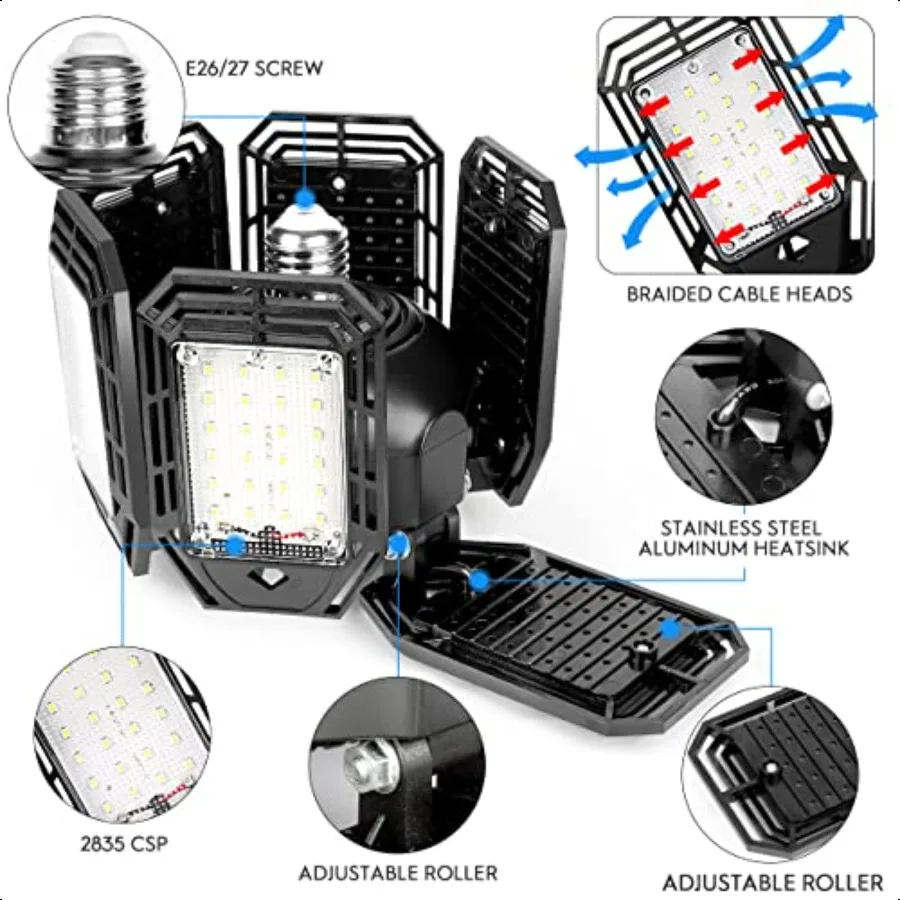 E26/27 SCREW

BRAIDED CABLE HEADS

STAINLESS STEEL
ALUMINUM HEATSINK

2835 CSP

ADJUSTABLE ROLLER

ADJUSTABLE ROLLER