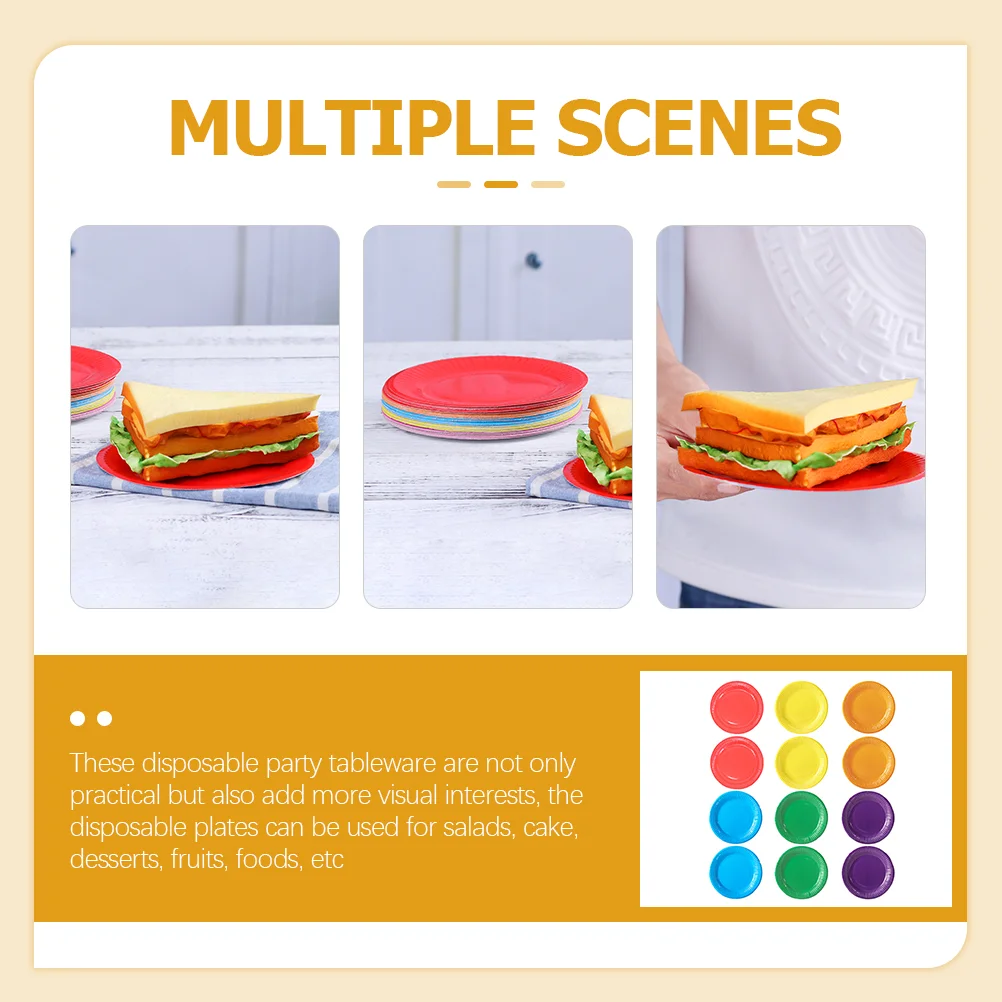 MULTIPLE SCENES

These disposable party tableware are not only practical but also add more visual interests, the disposable plates can be used for salads, cake, desserts, fruits, foods, etc