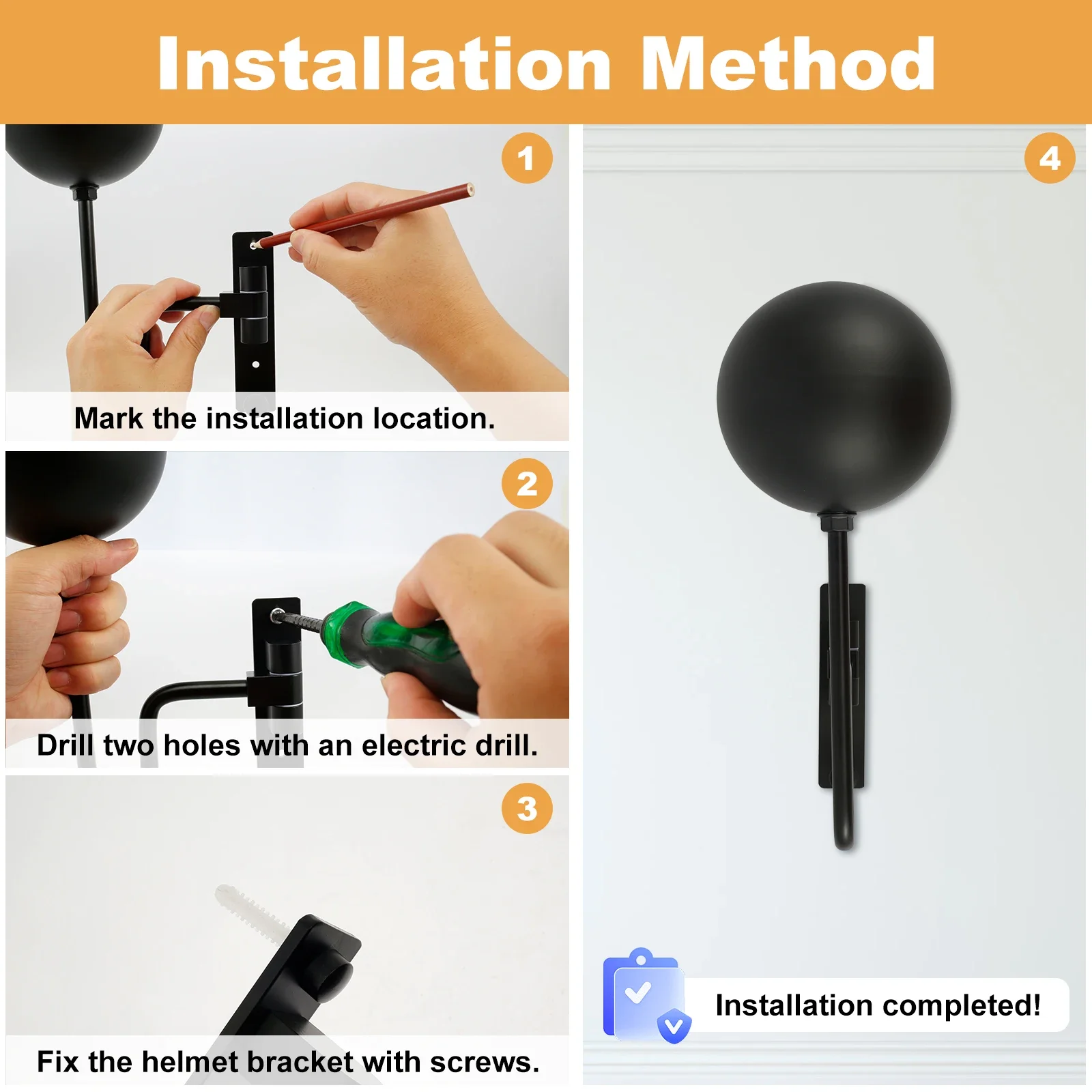 Installation Method

1

Mark the installation location.

2

Drill two holes with an electric drill.

3

Fix the helmet bracket with screws.

4

Installation completed!