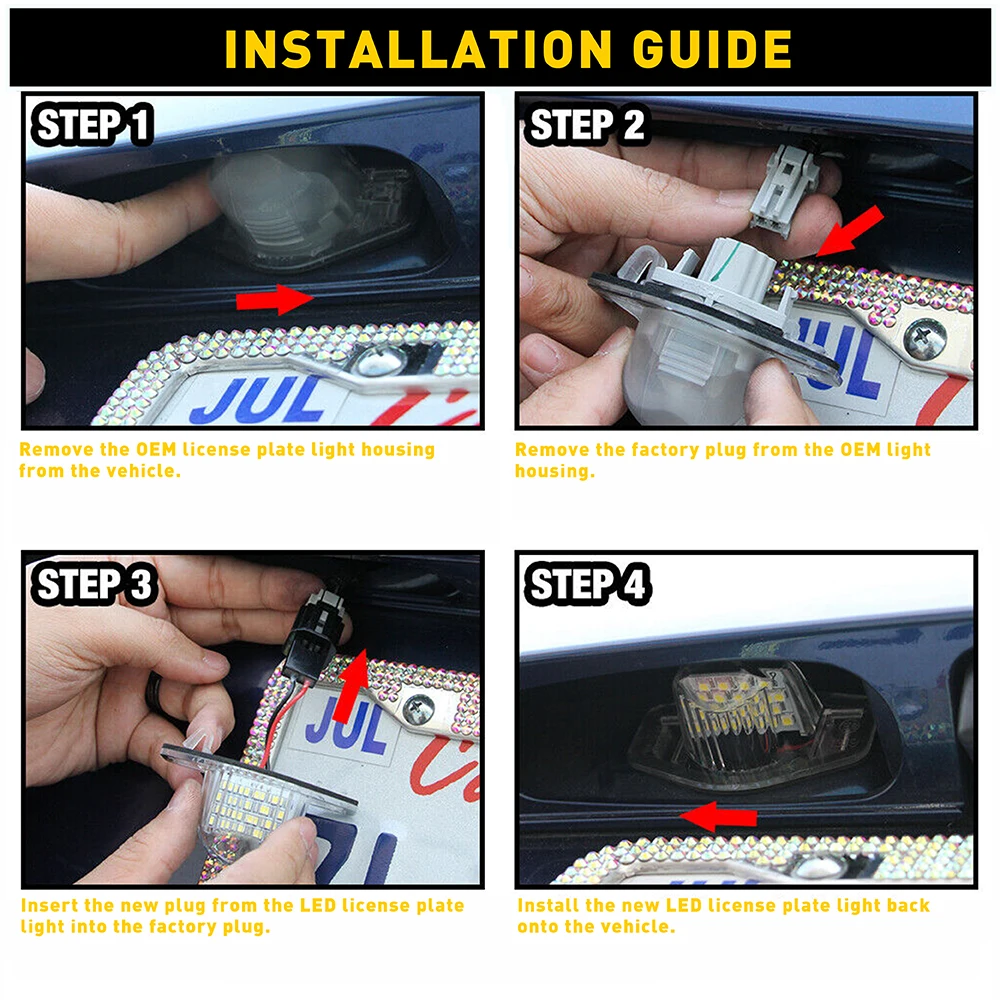 INSTALLATION GUIDE

STEP 1

JUL

Remove the OEM license plate light housing from the vehicle.

STEP 2

JUL

Remove the factory plug from the OEM light housing.

STEP 3

JUL

Insert the new plug from the LED license plate light into the factory plug.

STEP 4

Install the new LED license plate light back onto the vehicle.