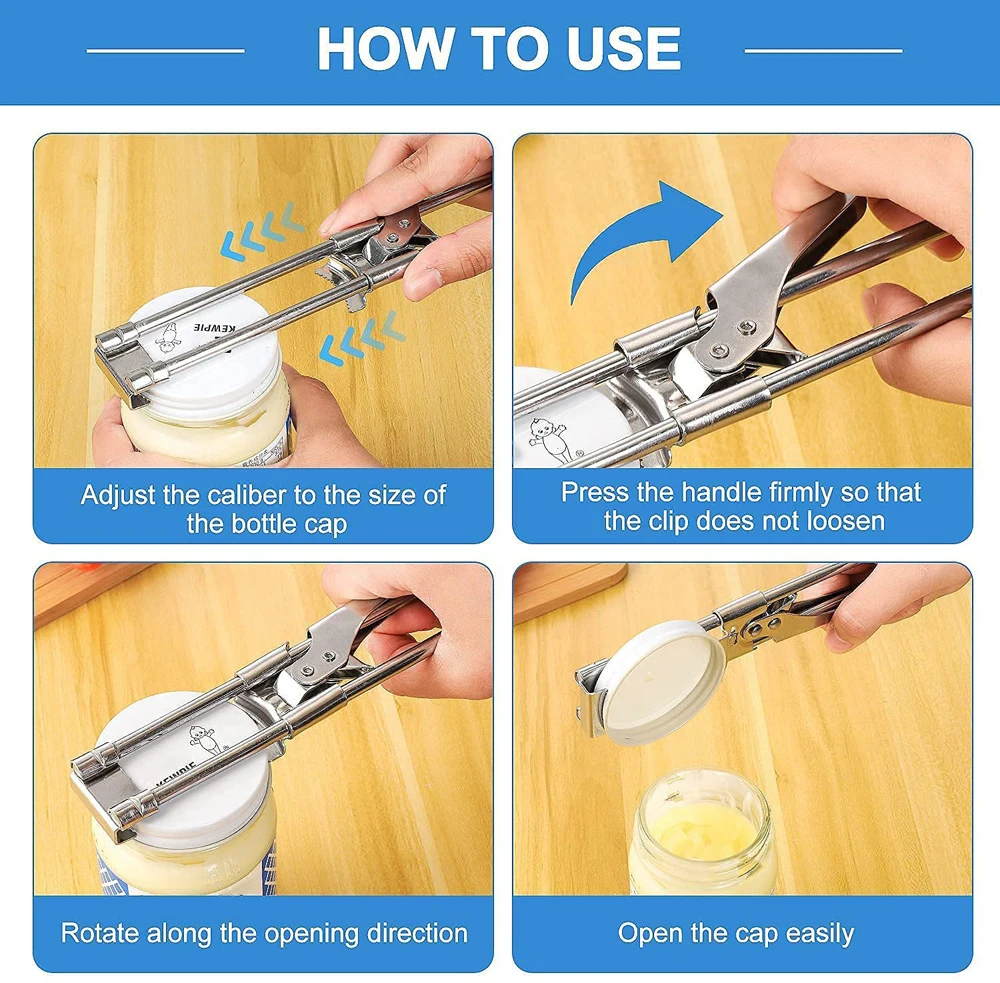 HOW TO USE

KEWPIE

Adjust the caliber to the size of the bottle cap

Press the handle firmly so that the clip does not loosen

KEWPIE

Rotate along the opening direction

Open the cap easily