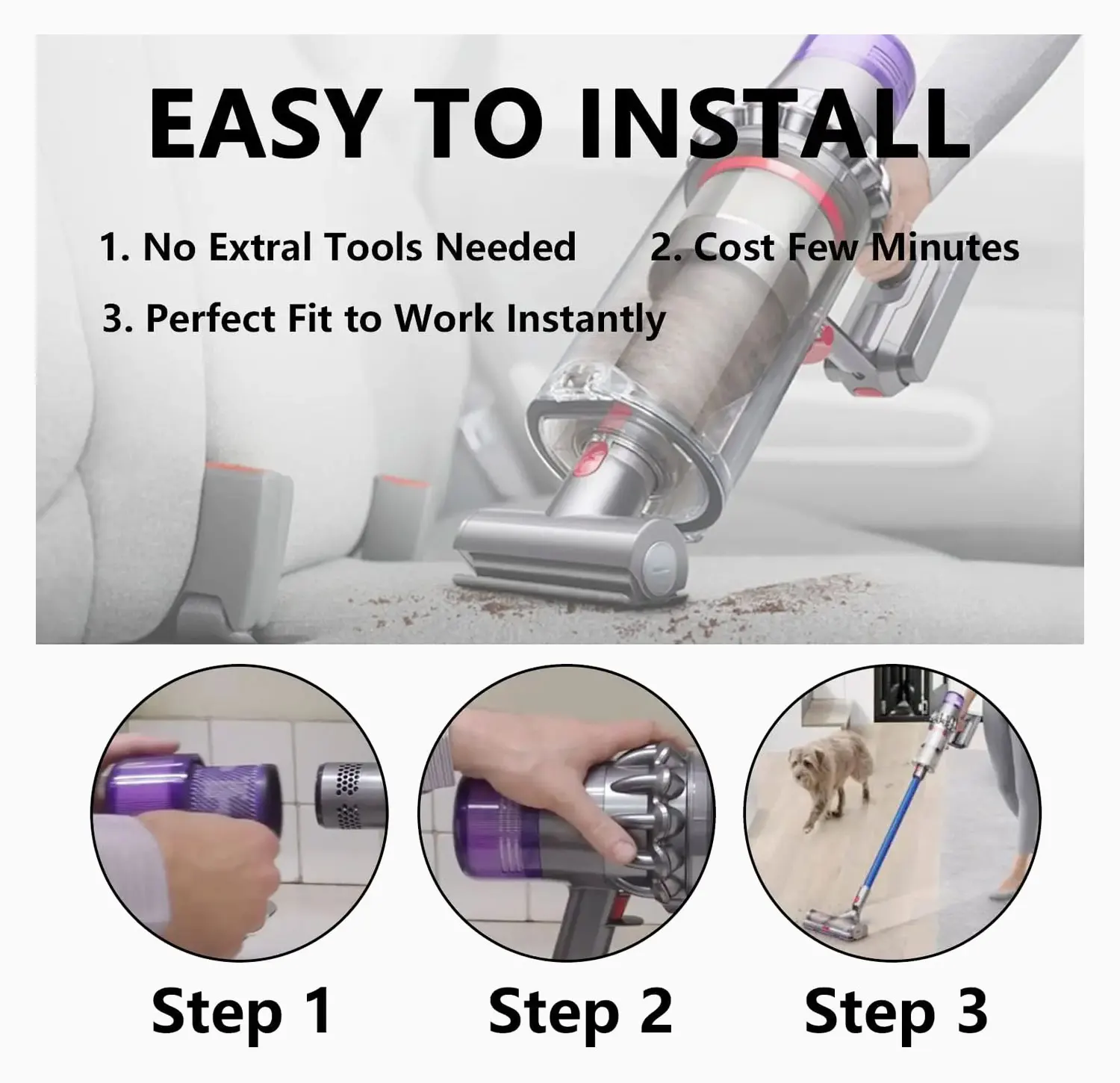 EASY TO INSTALL

1. No Extral Tools Needed    2. Cost Few Minutes

3. Perfect Fit to Work Instantly

Step 1    Step 2    Step 3