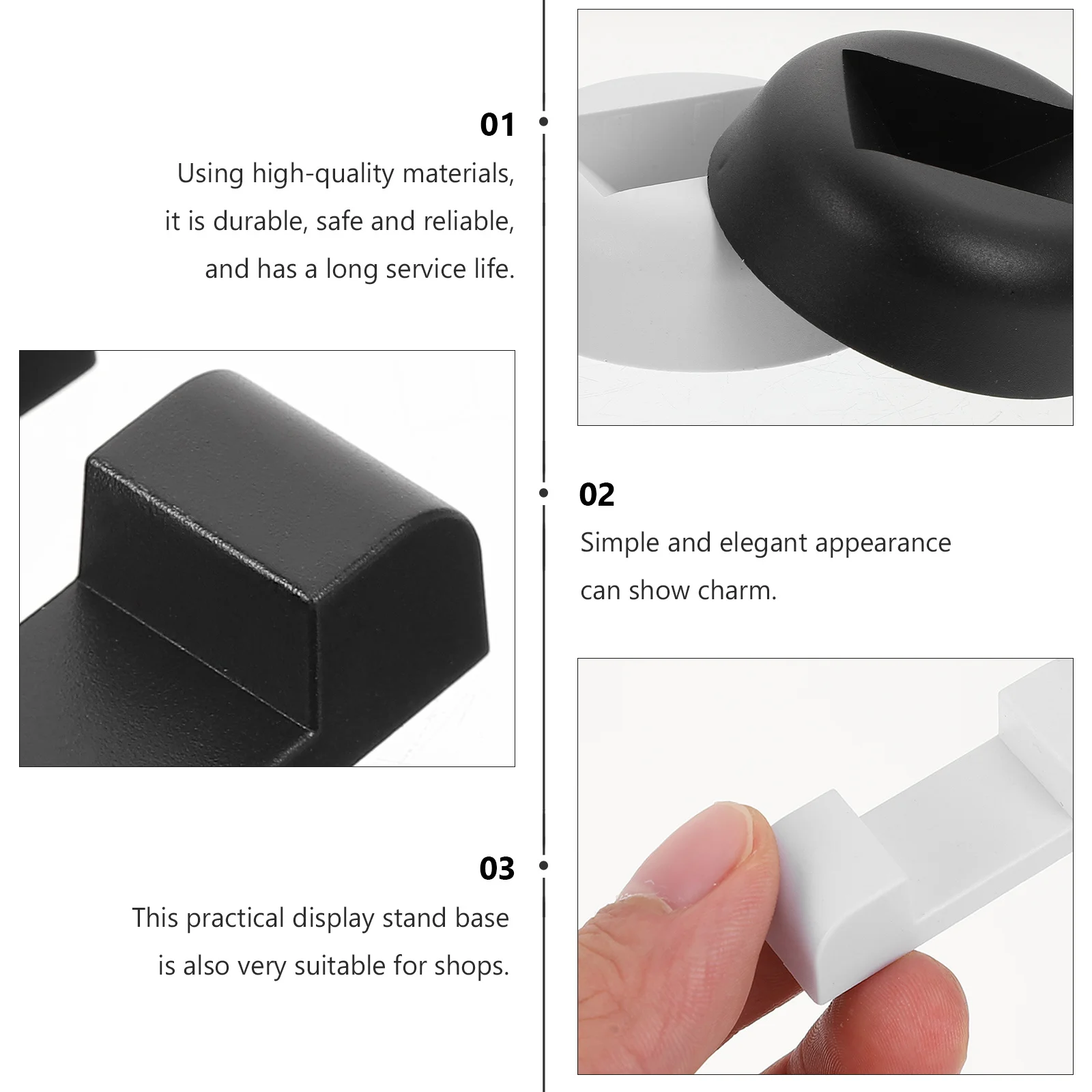 01

Using high-quality materials, it is durable, safe and reliable, and has a long service life.

02

Simple and elegant appearance can show charm.

03

This practical display stand base is also very suitable for shops.