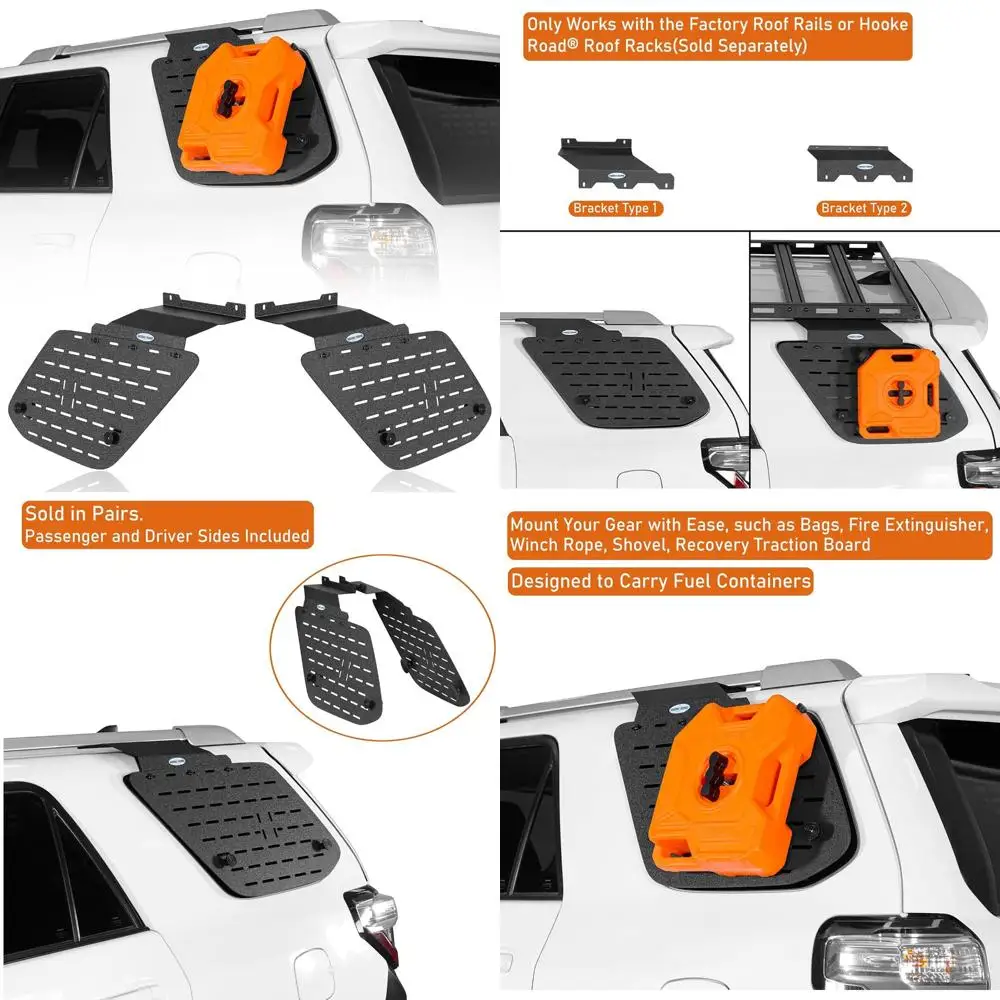 Only Works with the Factory Roof Rails or Hooke Road® Roof Racks(Sold Separately)

Bracket Type 1

Bracket Type 2

Sold in Pairs.
Passenger and Driver Sides Included

Mount Your Gear with Ease, such as Bags, Fire Extinguisher, Winch Rope, Shovel, Recovery Traction Board

Designed to Carry Fuel Containers