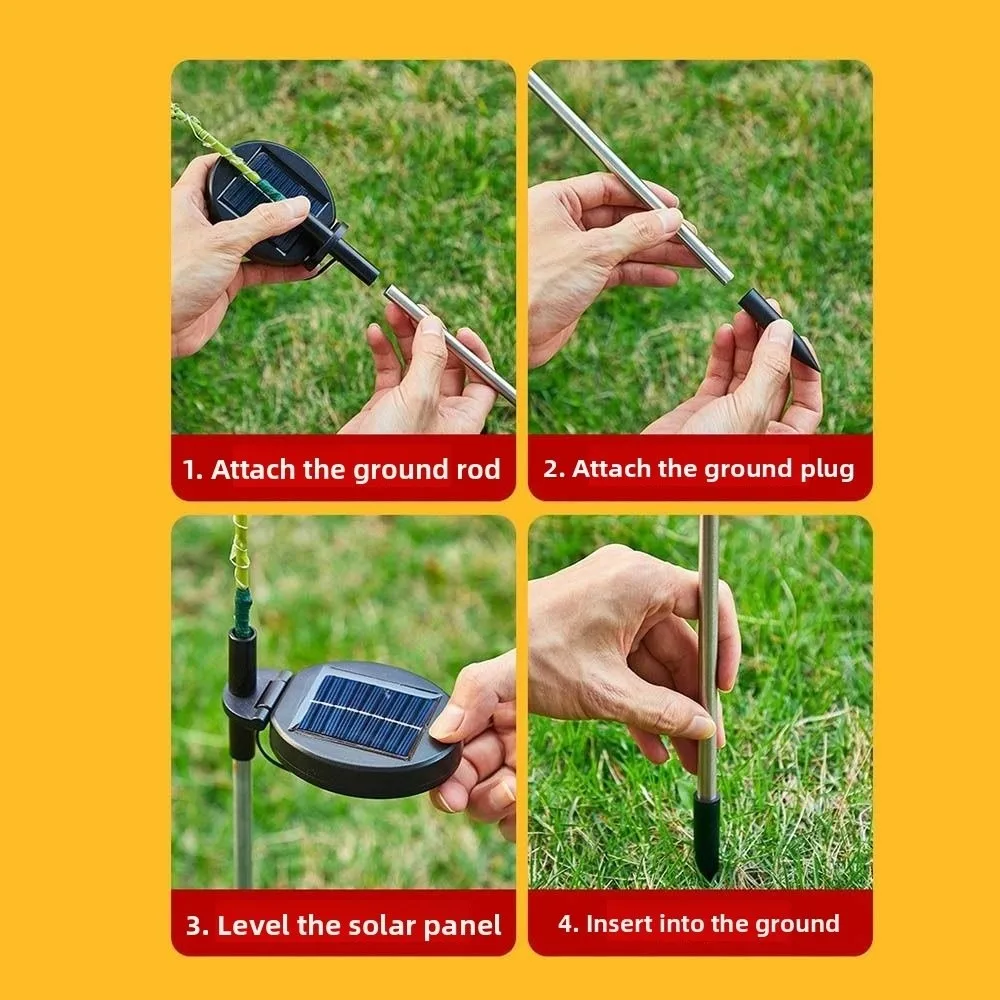 1. Attach the ground rod

2. Attach the ground plug

3. Level the solar panel

4. Insert into the ground