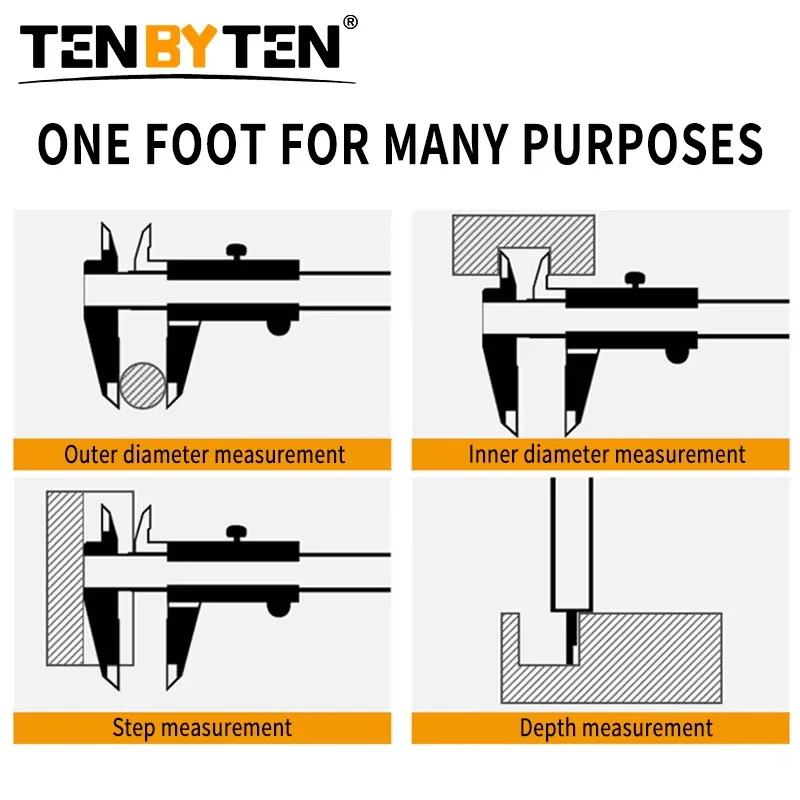 TENBYTEN®

ONE FOOT FOR MANY PURPOSES

Outer diameter measurement

Inner diameter measurement

Step measurement

Depth measurement