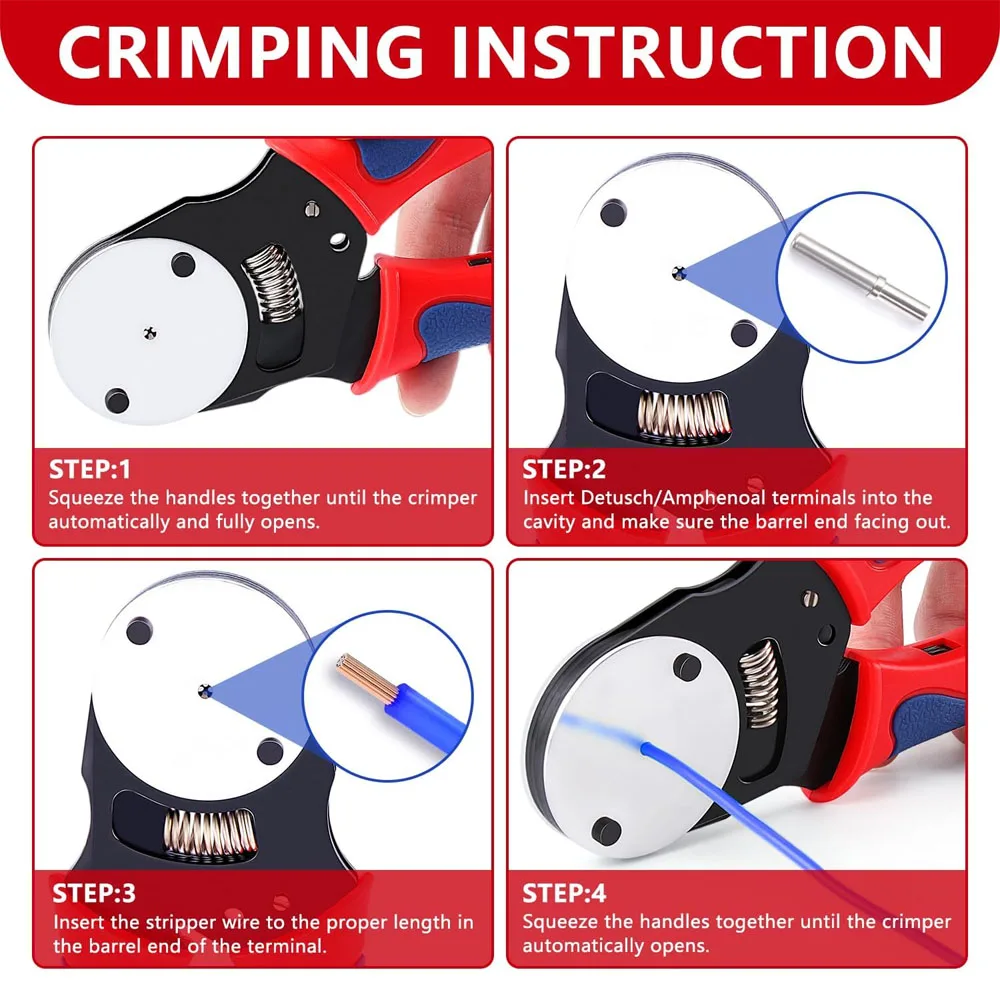 CRIMPING INSTRUCTION

STEP:1
Squeeze the handles together until the crimper automatically and fully opens.

STEP:2
Insert Detusch/Amphenoal terminals into the cavity and make sure the barrel end facing out.

STEP:3
Insert the stripper wire to the proper length in the barrel end of the terminal.

STEP:4
Squeeze the handles together until the crimper automatically opens.