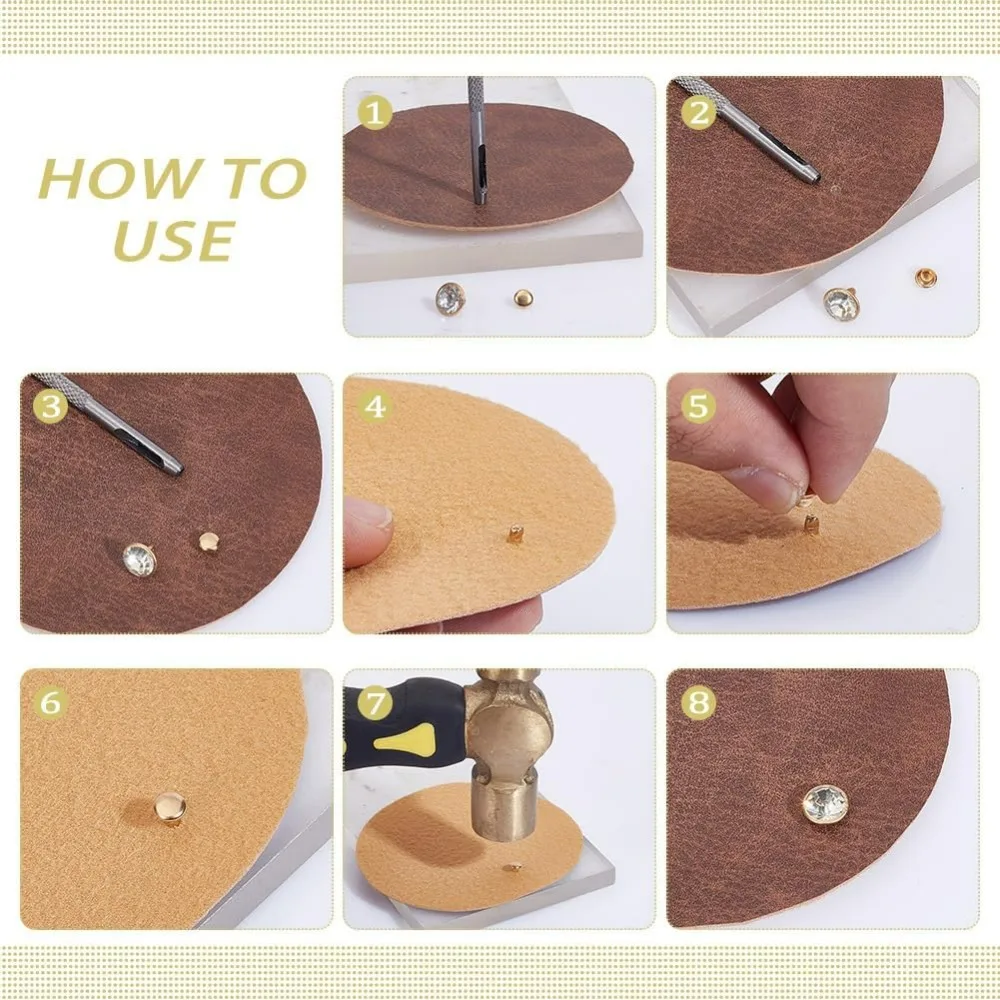 HOW TO USE

1

2

3

4

5

6

7

8