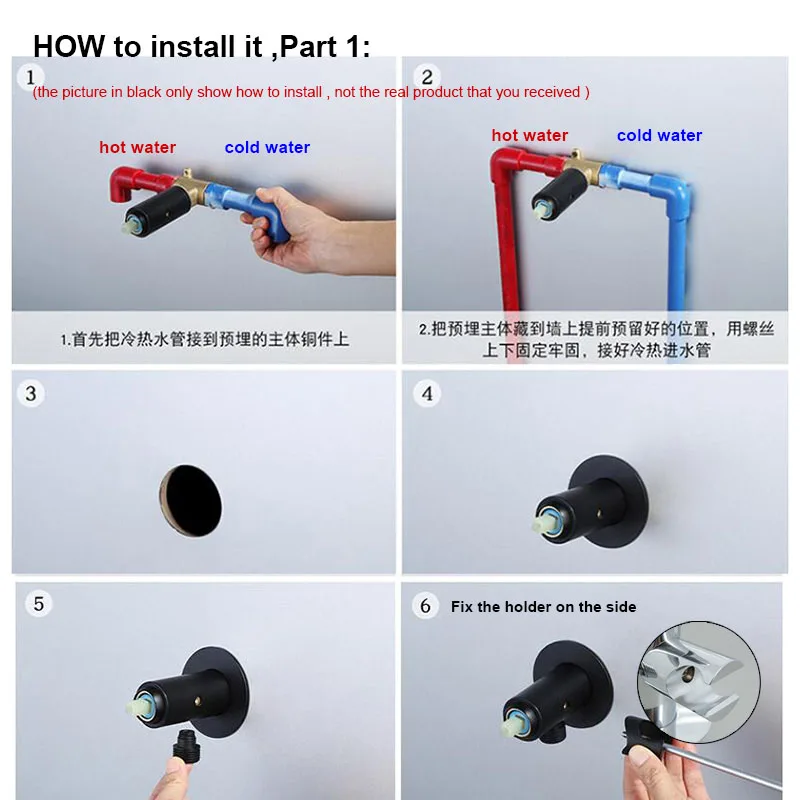 HOW to install it ,Part 1:

1

(the picture in black only show how to install , not the real product that you received )

hot water cold water

1.首先把冷热水管接到预埋的主体铜件上

2

hot water cold water

2.把预埋主体藏到墙上提前预留好的位置，用螺丝上下固定牢固，接好冷热进水管

3

4

5

6 Fix the holder on the side