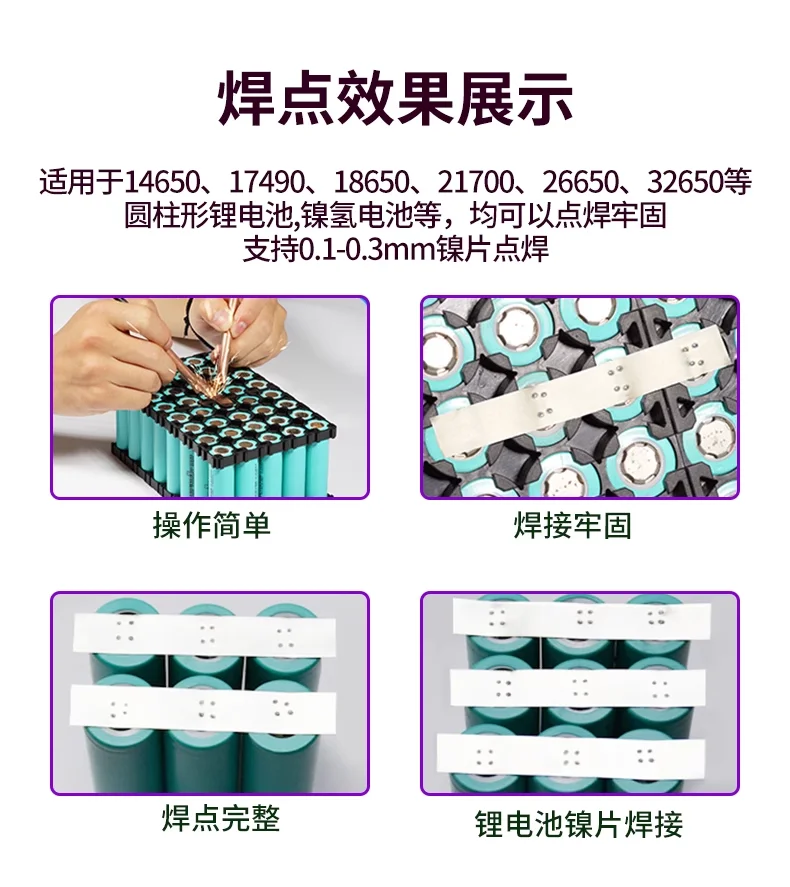 焊点效果展示

适用于14650、17490、18650、21700、26650、32650等圆柱形锂电池,镍氢电池等，均可以点焊牢固
支持0.1-0.3mm镍片点焊

操作简单

焊接牢固

焊点完整

锂电池镍片焊接