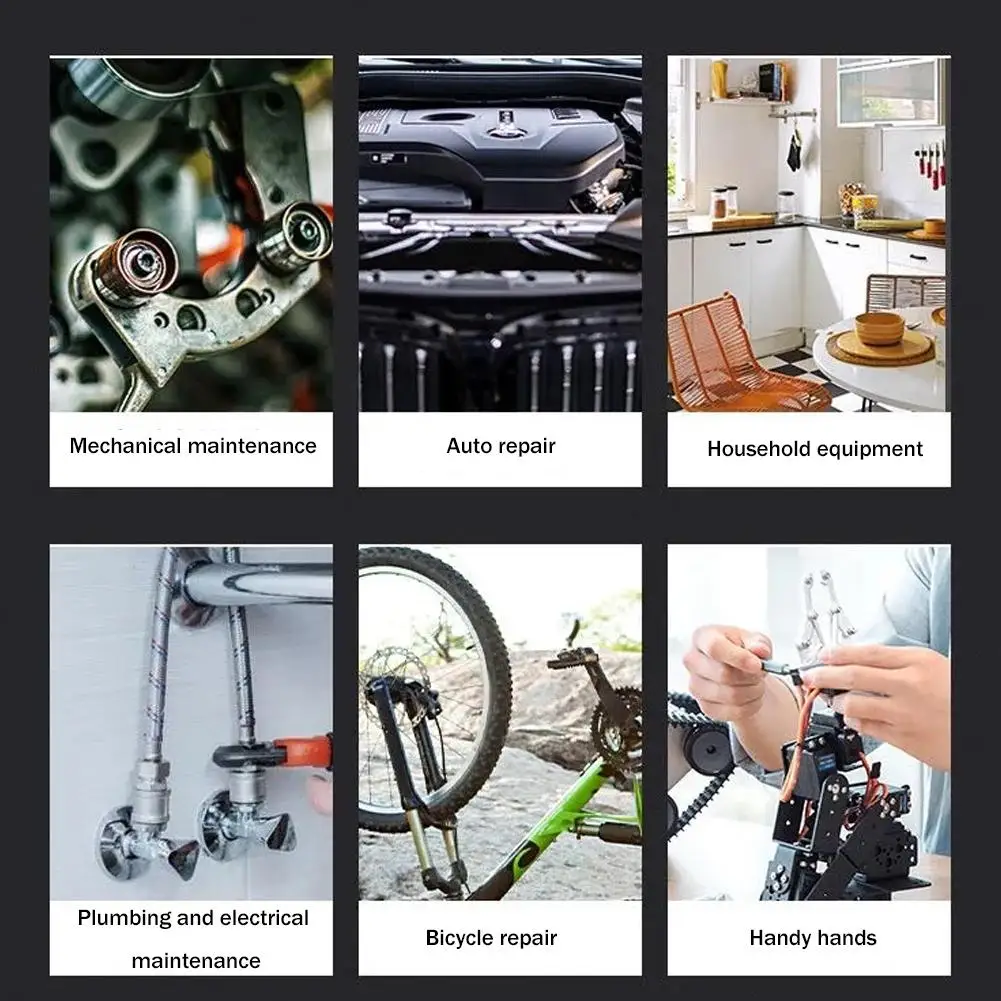 Mechanical maintenance

Auto repair

Household equipment

Plumbing and electrical maintenance

Bicycle repair

Handy hands