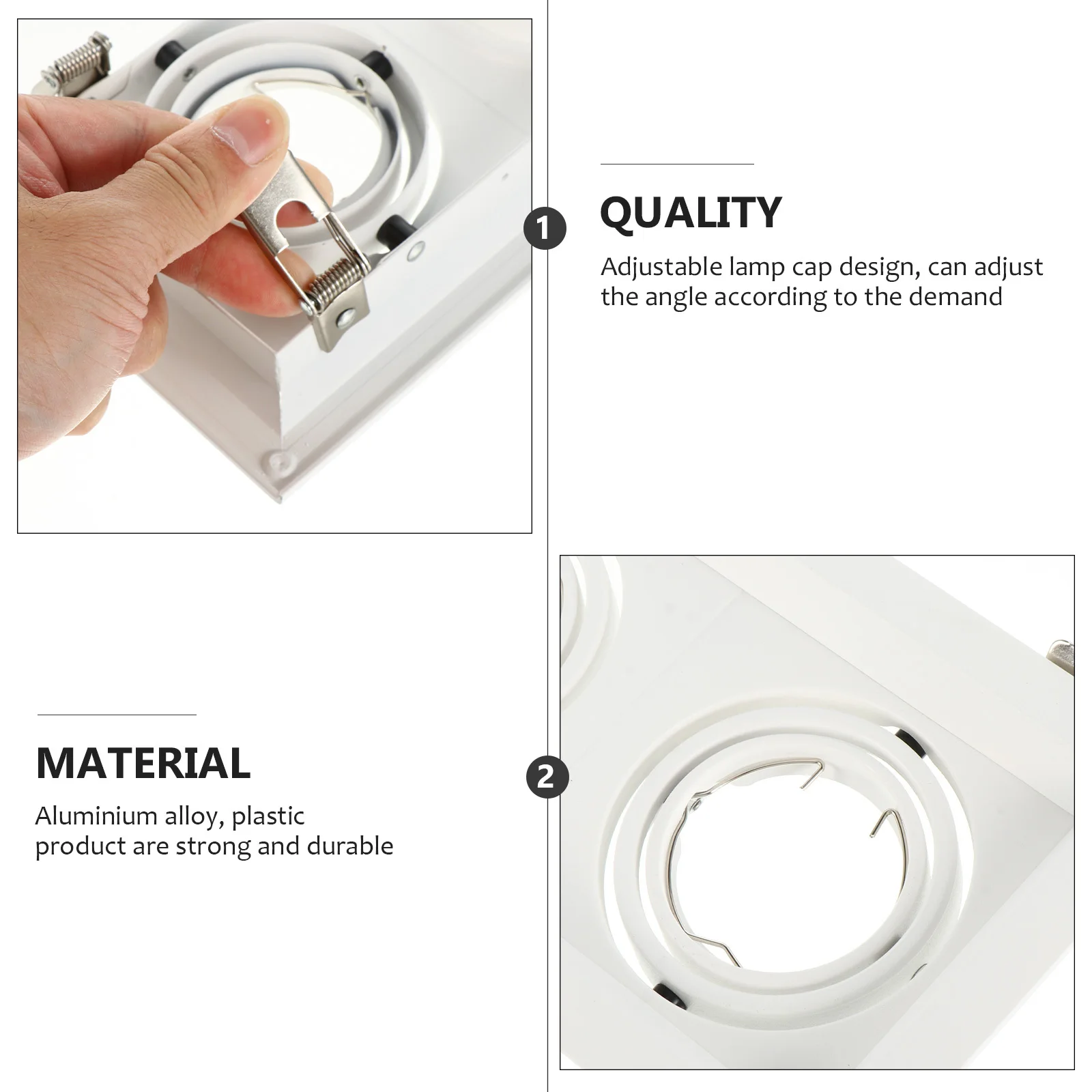 1

QUALITY

Adjustable lamp cap design, can adjust the angle according to the demand

MATERIAL

Aluminium alloy, plastic product are strong and durable

2