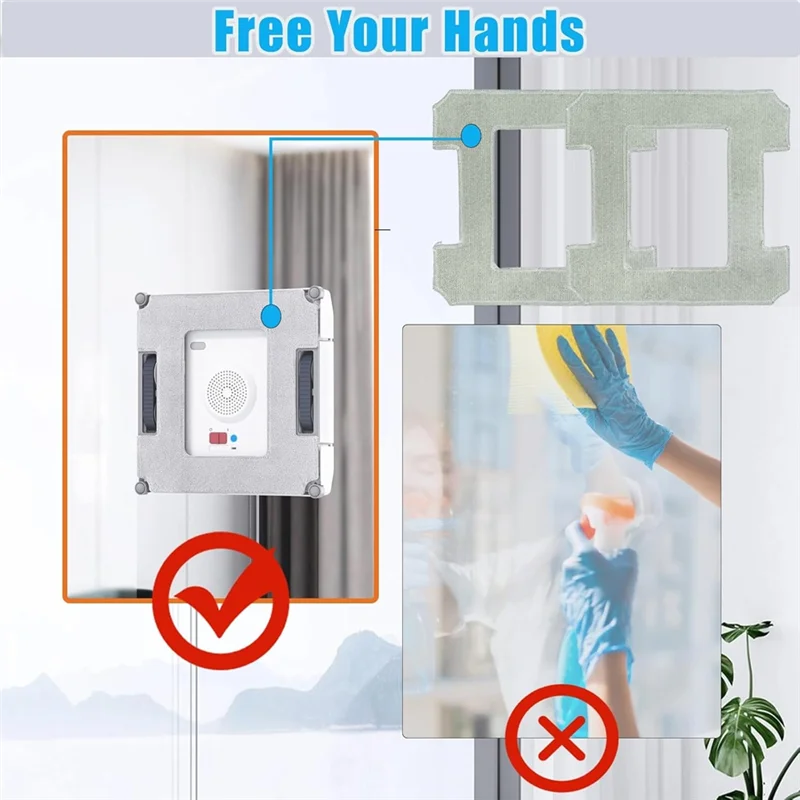 Free Your Hands