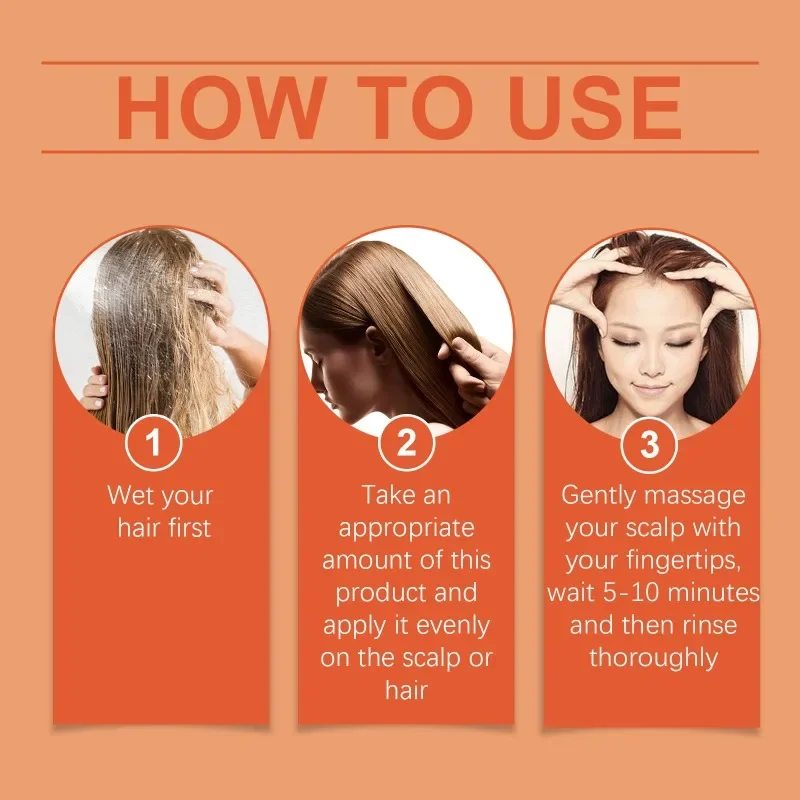 HOW TO USE

1
Wet your hair first

2
Take an appropriate amount of this product and apply it evenly on the scalp or hair

3
Gently massage your scalp with your fingertips, wait 5-10 minutes and then rinse thoroughly