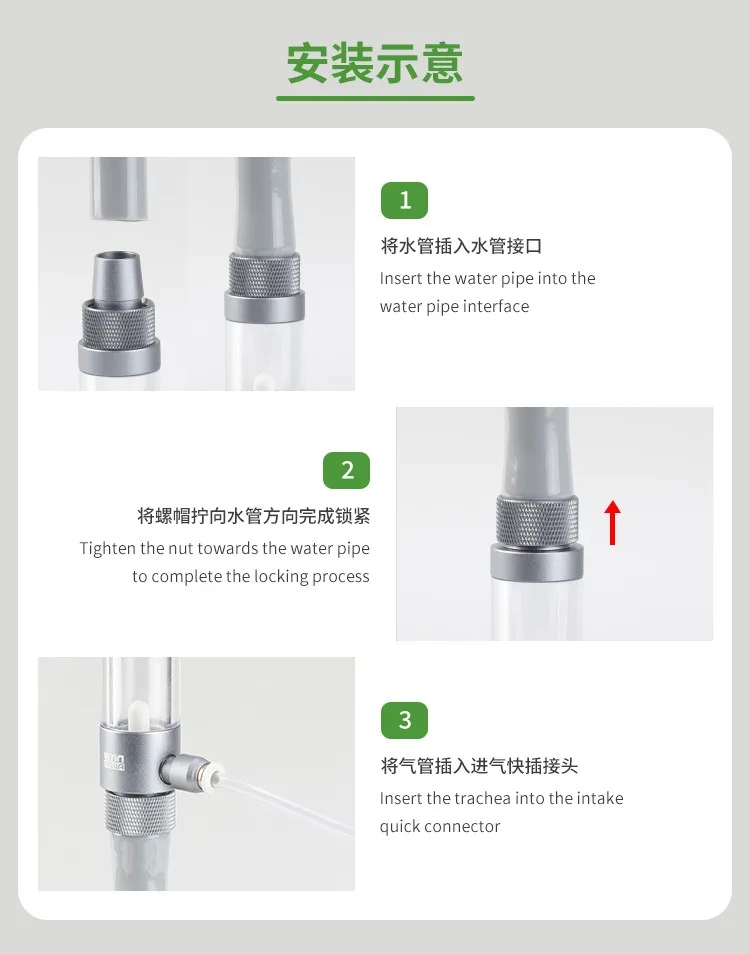 安装示意

1

将水管插入水管接口

Insert the water pipe into the water pipe interface

2

将螺帽拧向水管方向完成锁紧

Tighten the nut towards the water pipe to complete the locking process

3

将气管插入进气快插接头

Insert the trachea into the intake quick connector