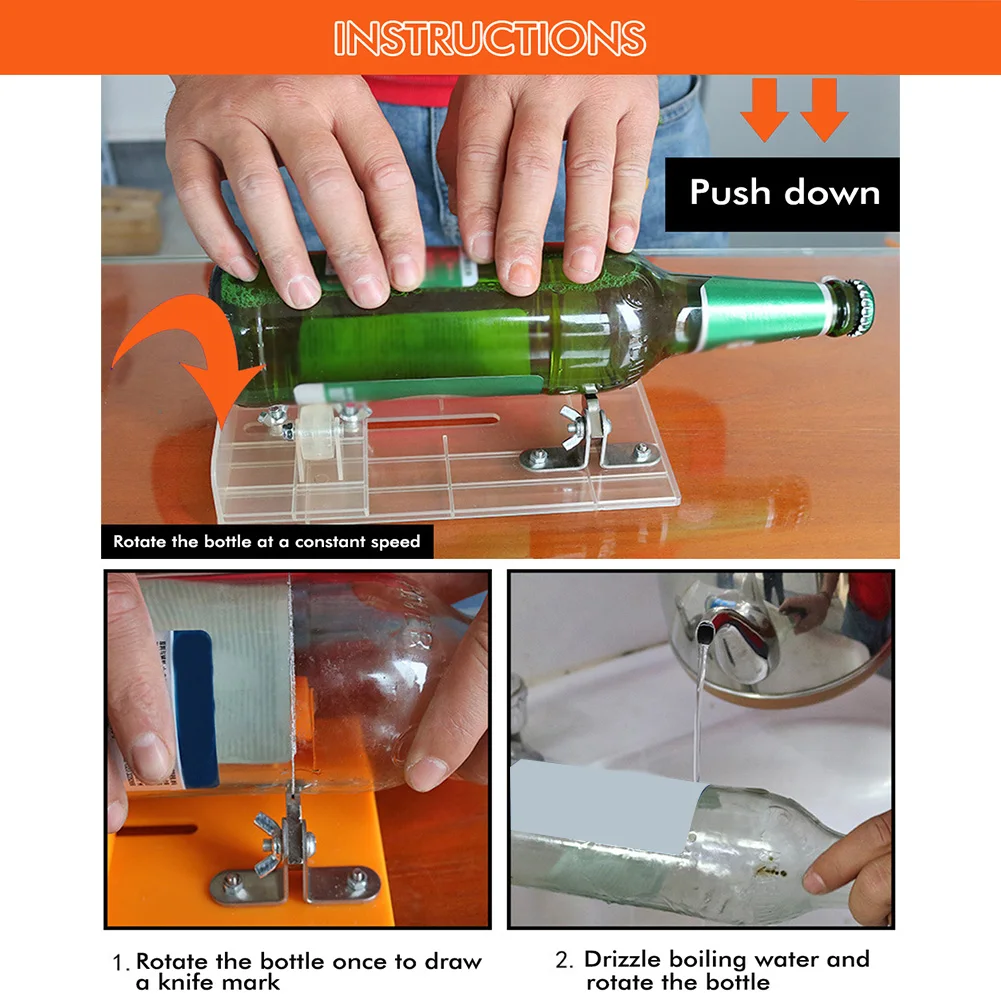 INSTRUCTIONS

Push down

Rotate the bottle at a constant speed

1. Rotate the bottle once to draw a knife mark

2. Drizzle boiling water and rotate the bottle