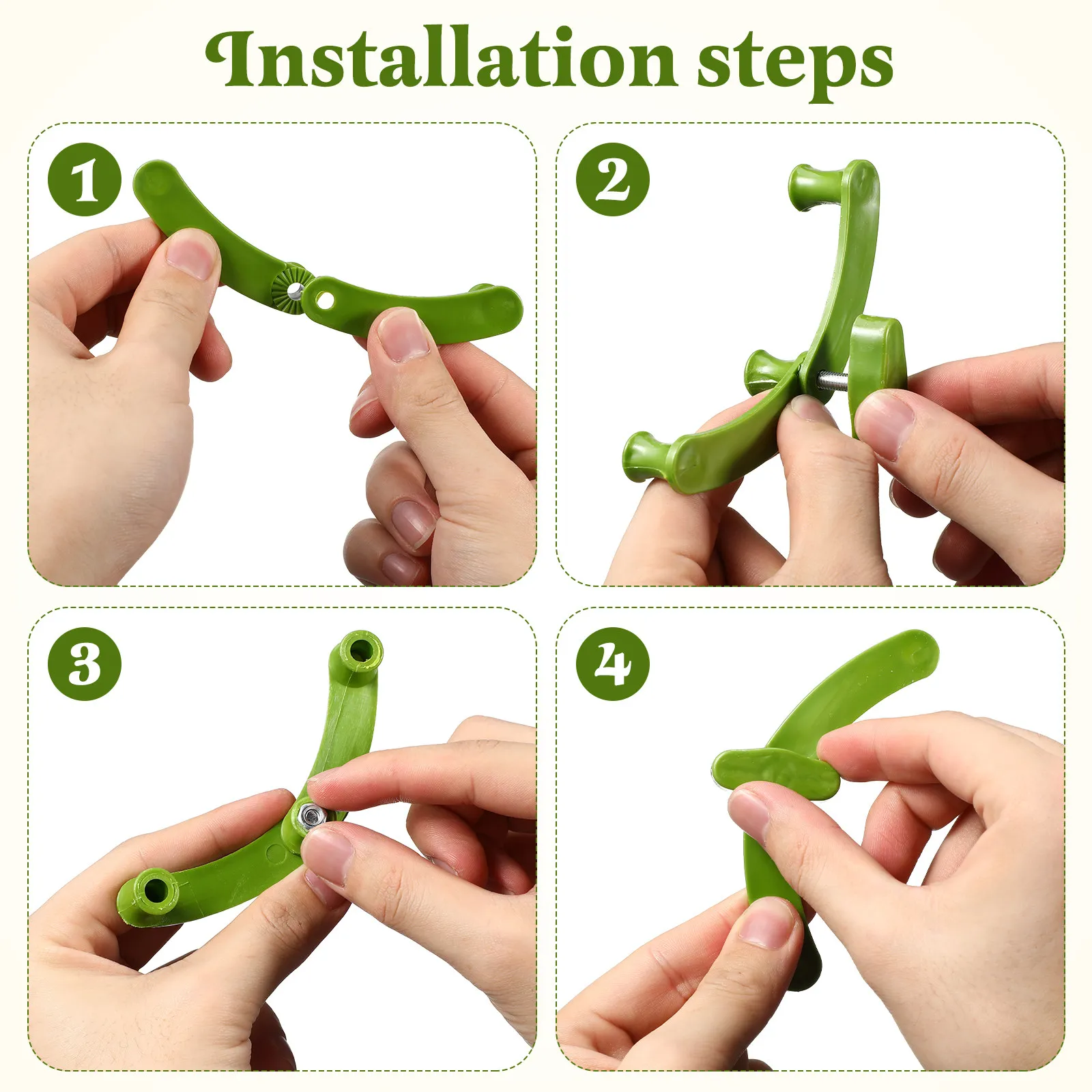 Installation steps

1

2

3

4