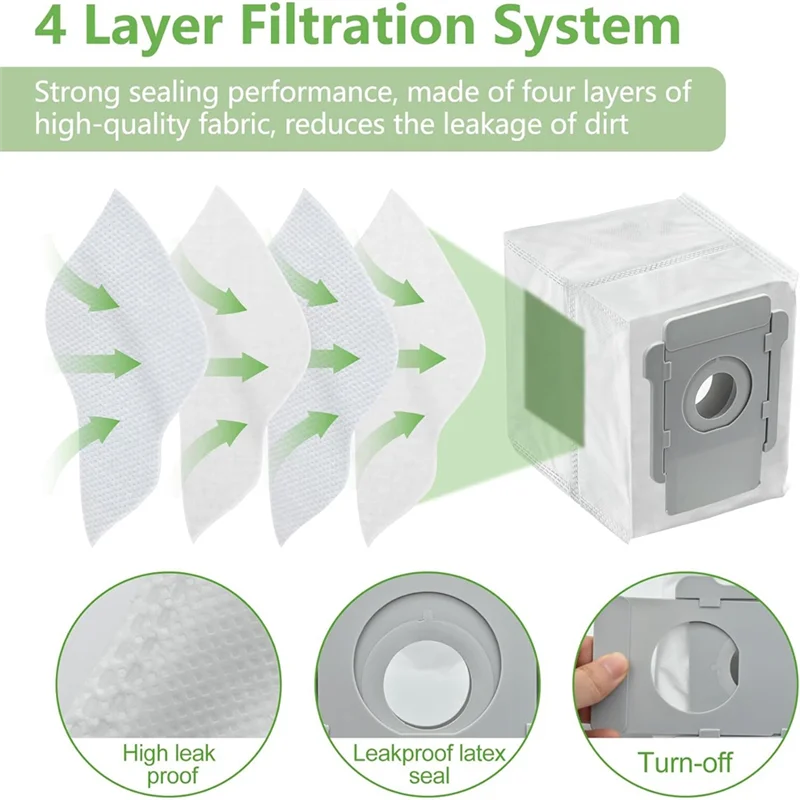 4 Layer Filtration System

Strong sealing performance, made of four layers of high-quality fabric, reduces the leakage of dirt

High leak proof

Leakproof latex seal

Turn-off