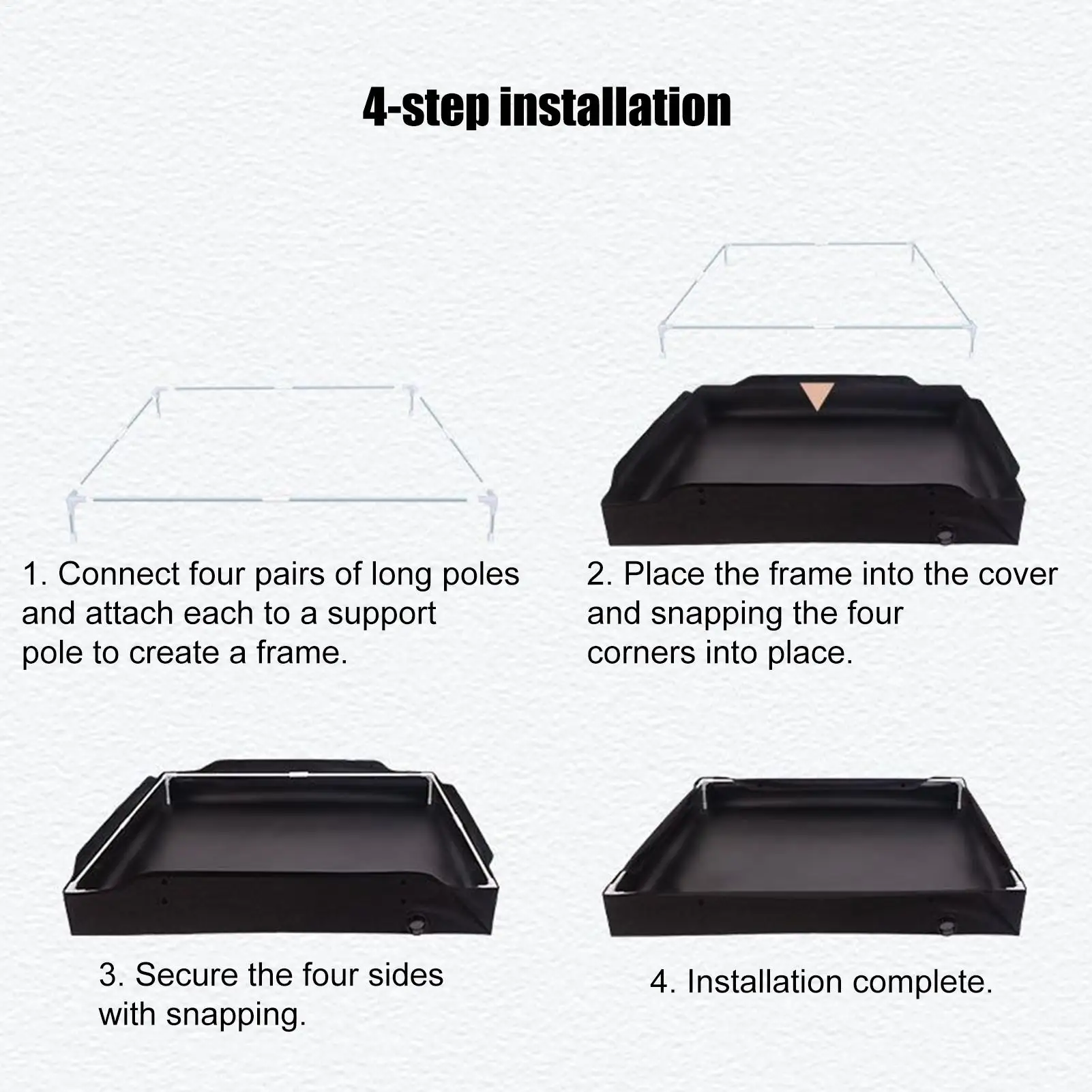 4-step installation

1. Connect four pairs of long poles and attach each to a support pole to create a frame.

2. Place the frame into the cover and snapping the four corners into place.

3. Secure the four sides with snapping.

4. Installation complete.