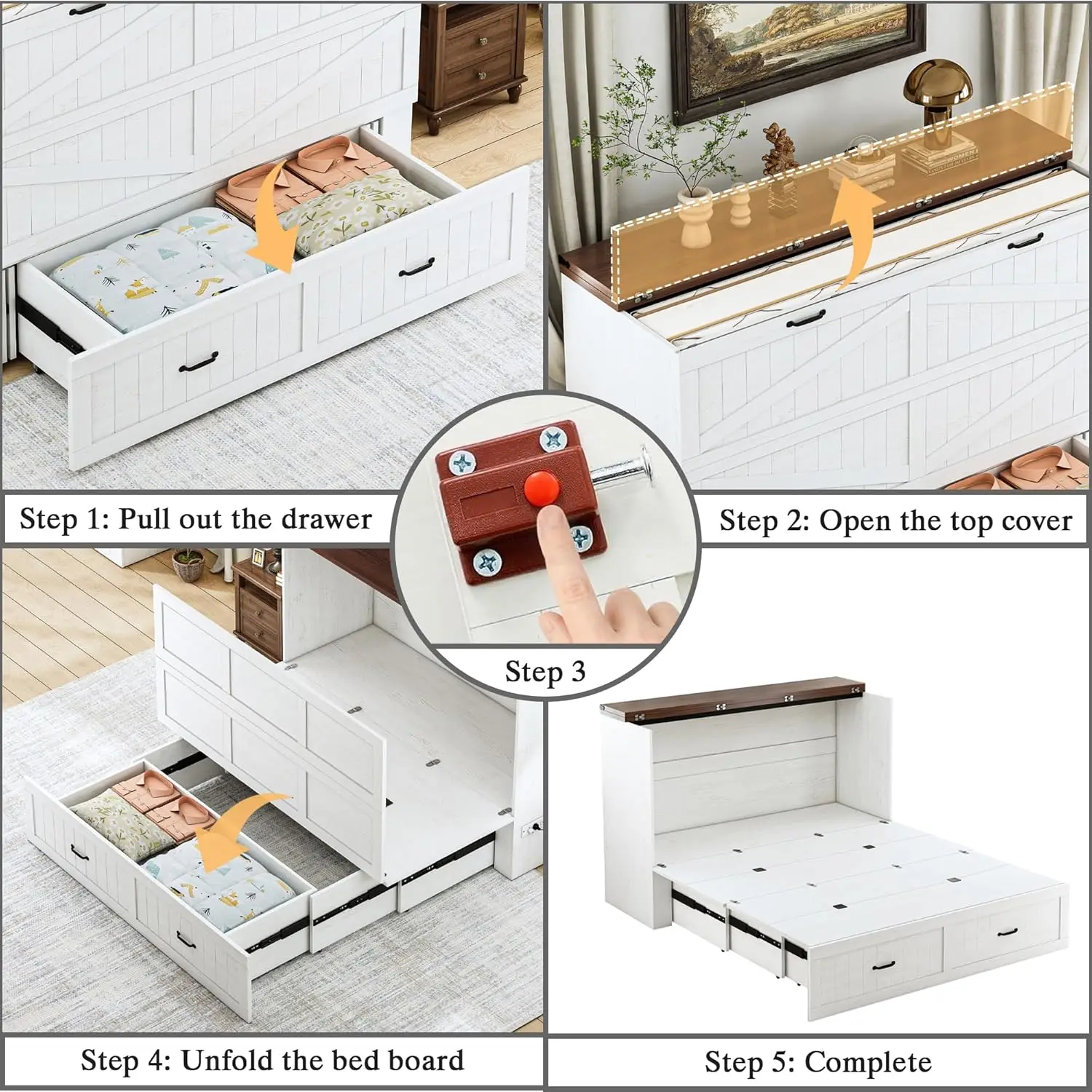 Step 1: Pull out the drawer

Step 2: Open the top cover

Step 3

Step 4: Unfold the bed board

Step 5: Complete