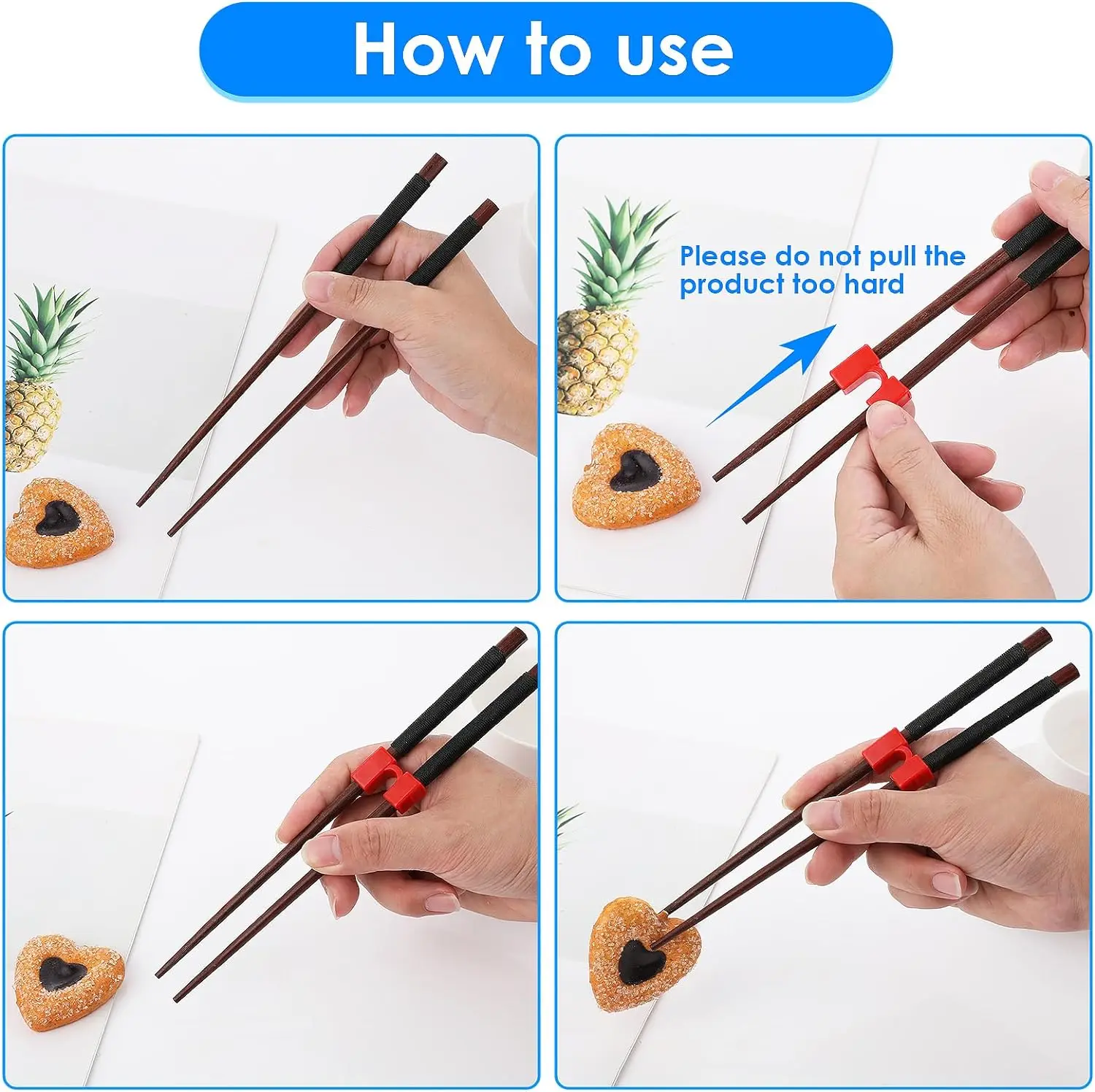 How to use

Please do not pull the product too hard