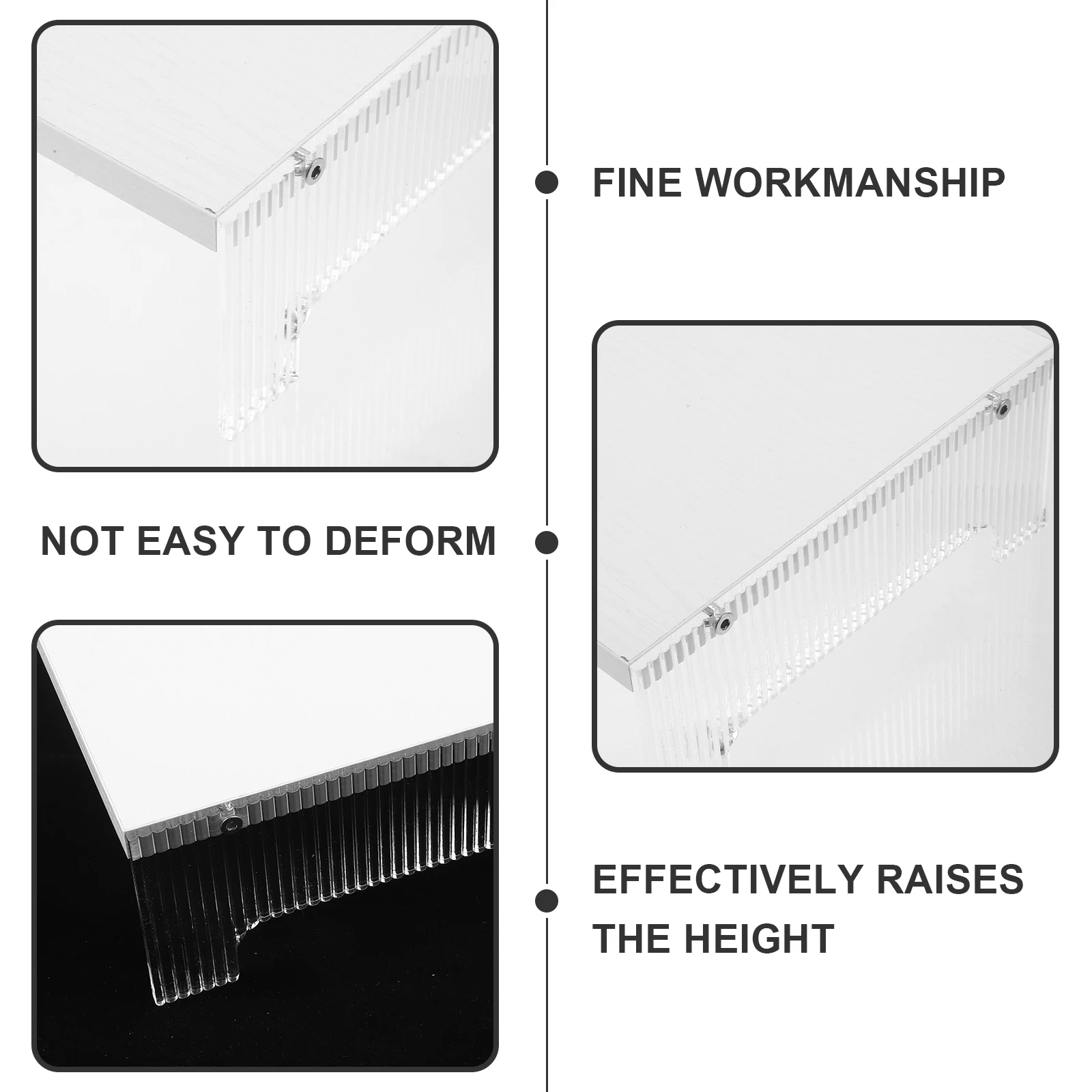 FINE WORKMANSHIP

NOT EASY TO DEFORM

EFFECTIVELY RAISES THE HEIGHT