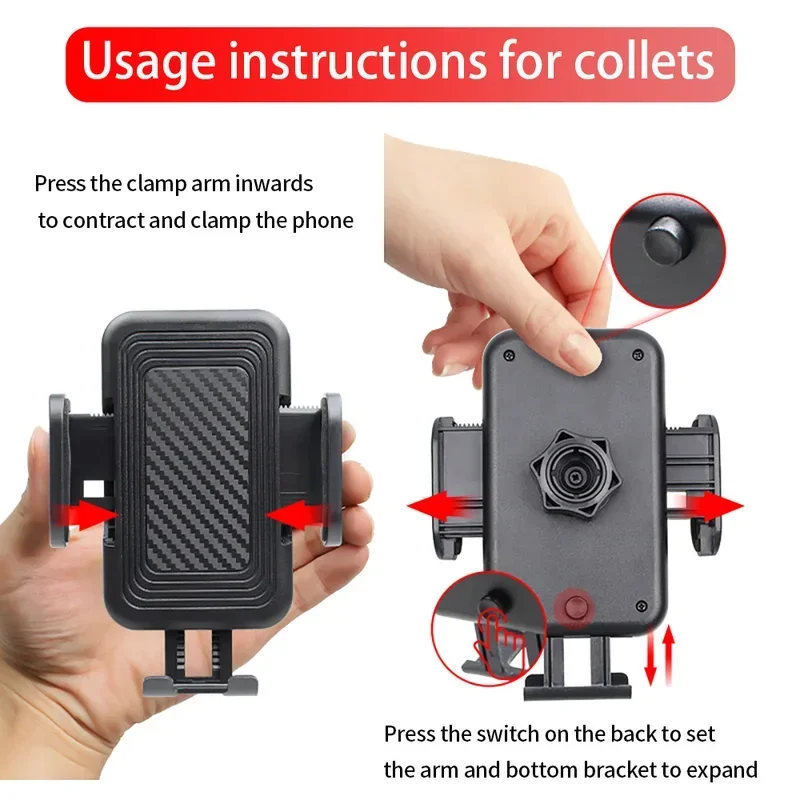 Usage instructions for collets

Press the clamp arm inwards to contract and clamp the phone

Press the switch on the back to set the arm and bottom bracket to expand