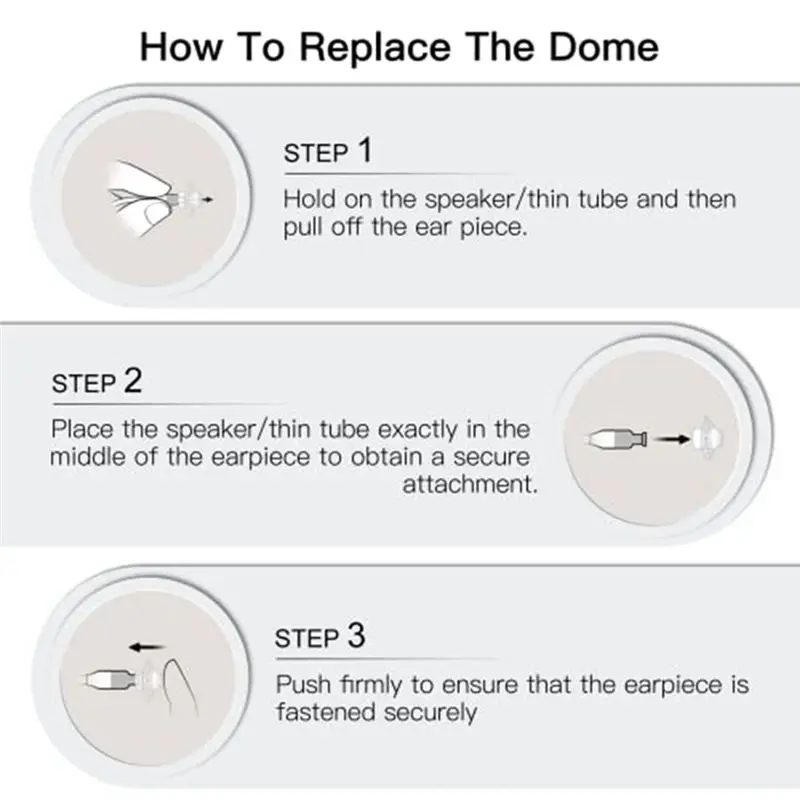 How To Replace The Dome

STEP 1

Hold on the speaker/thin tube and then pull off the ear piece.

STEP 2

Place the speaker/thin tube exactly in the middle of the earpiece to obtain a secure attachment.

STEP 3

Push firmly to ensure that the earpiece is fastened securely