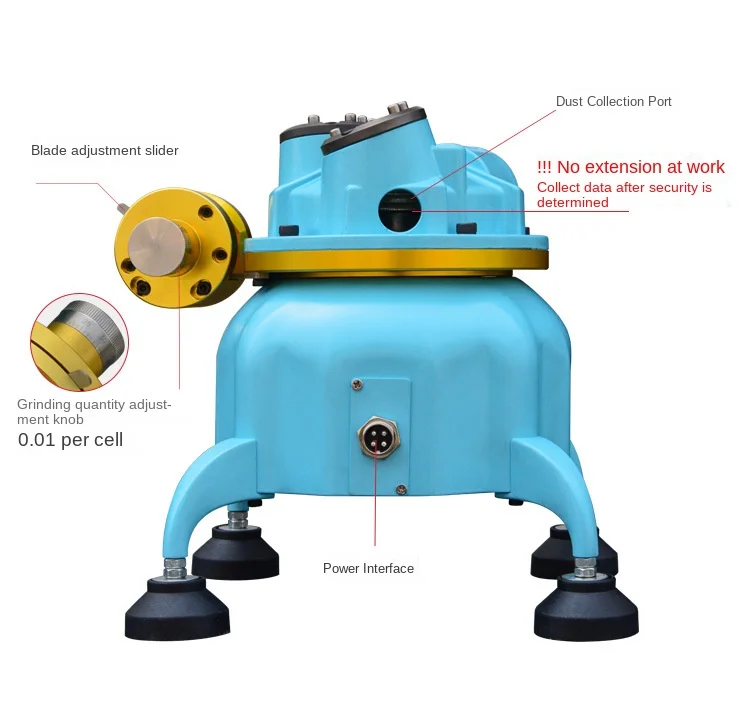 Dust Collection Port

Blade adjustment slider

!!! No extension at work
Collect data after security is determined

Grinding quantity adjustment knob
0.01 per cell

Power Interface