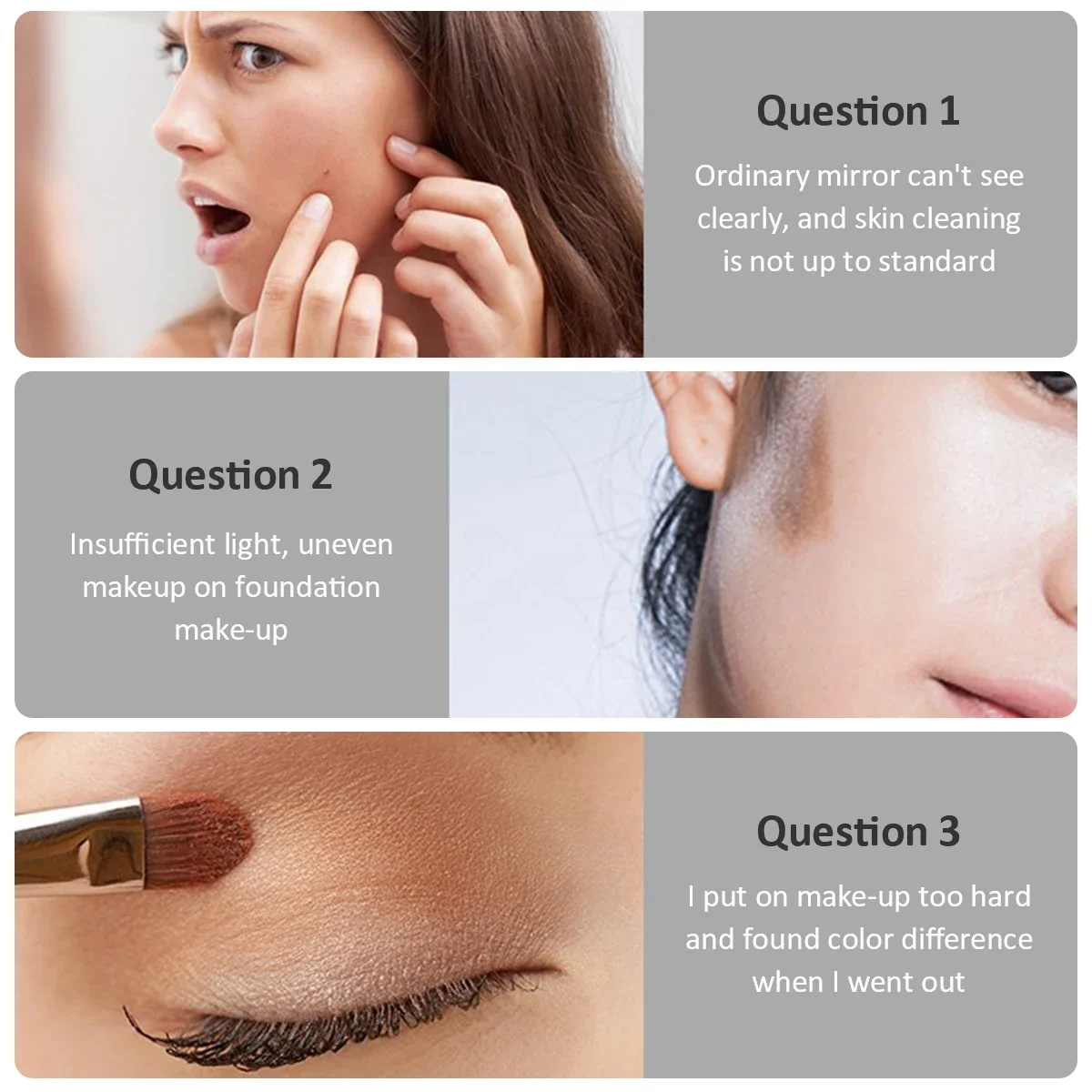 Question 1

Ordinary mirror can't see clearly, and skin cleaning is not up to standard

Question 2

Insufficient light, uneven makeup on foundation make-up

Question 3

I put on make-up too hard and found color difference when I went out