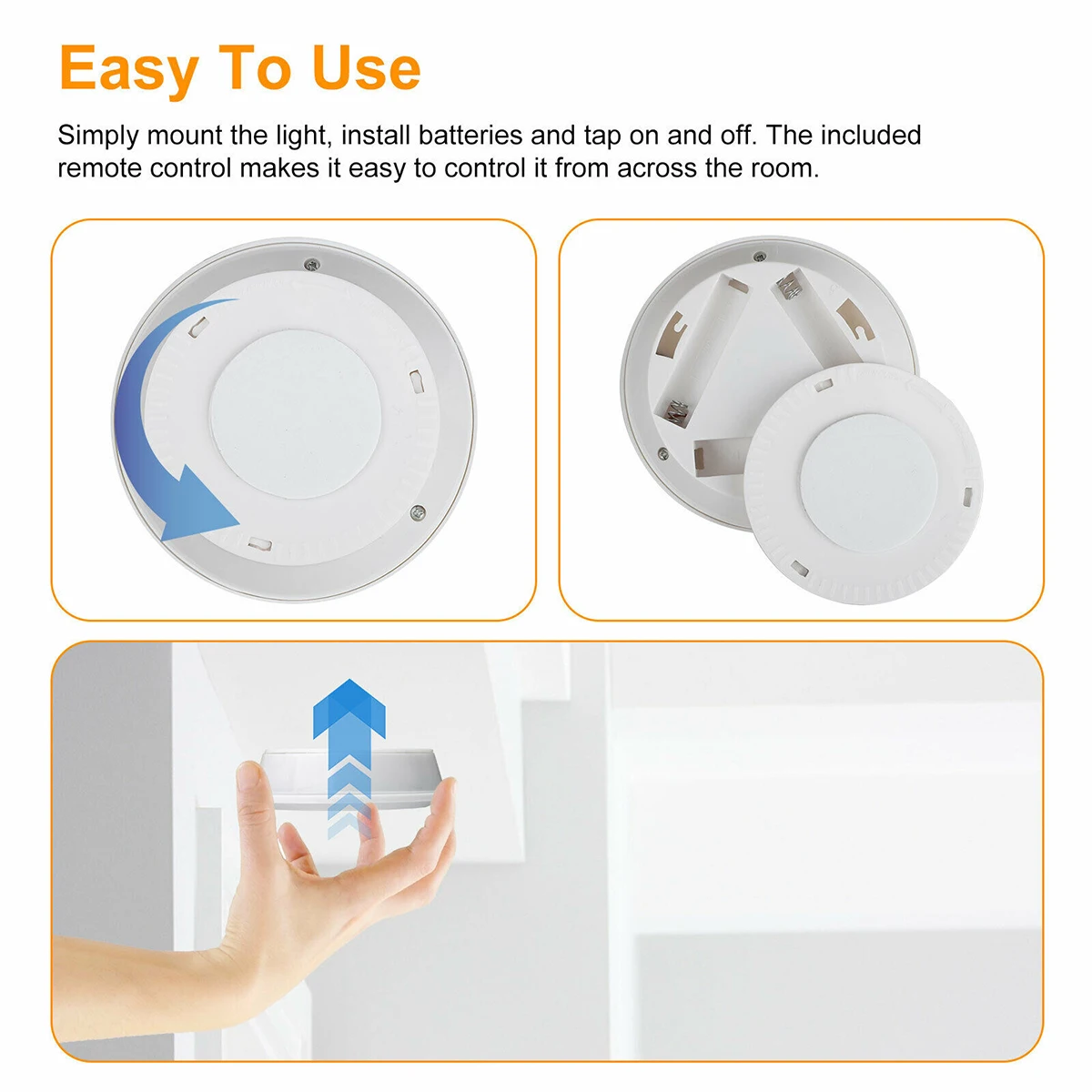 Easy To Use

Simply mount the light, install batteries and tap on and off. The included remote control makes it easy to control it from across the room.