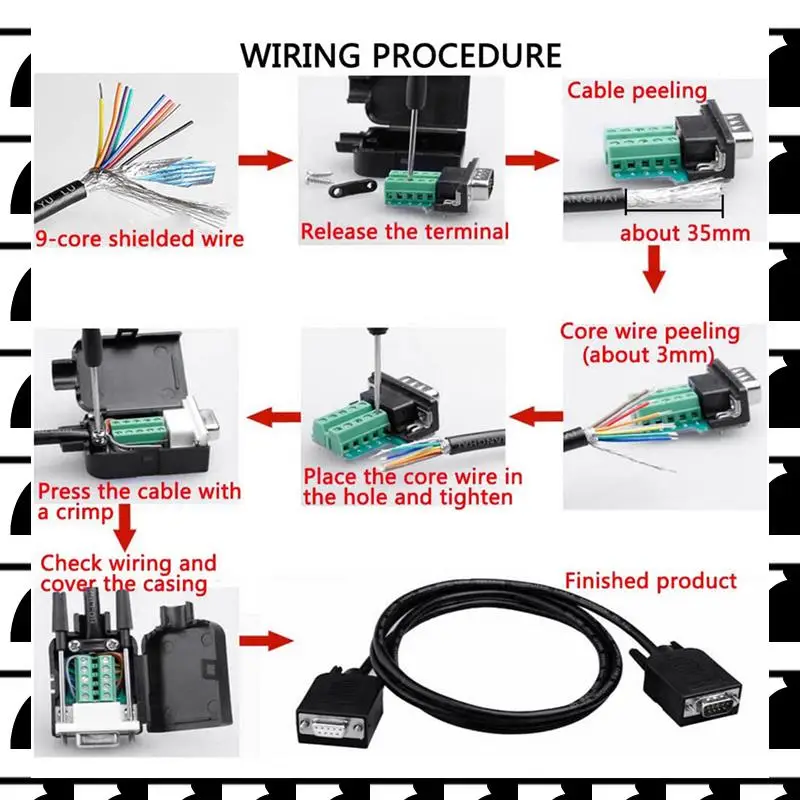 WIRING PROCEDURE

9-core shielded wire

Release the terminal

Cable peeling

about 35mm

Core wire peeling (about 3mm)

Place the core wire in the hole and tighten

Press the cable with a crimp

Check wiring and cover the casing

Finished product