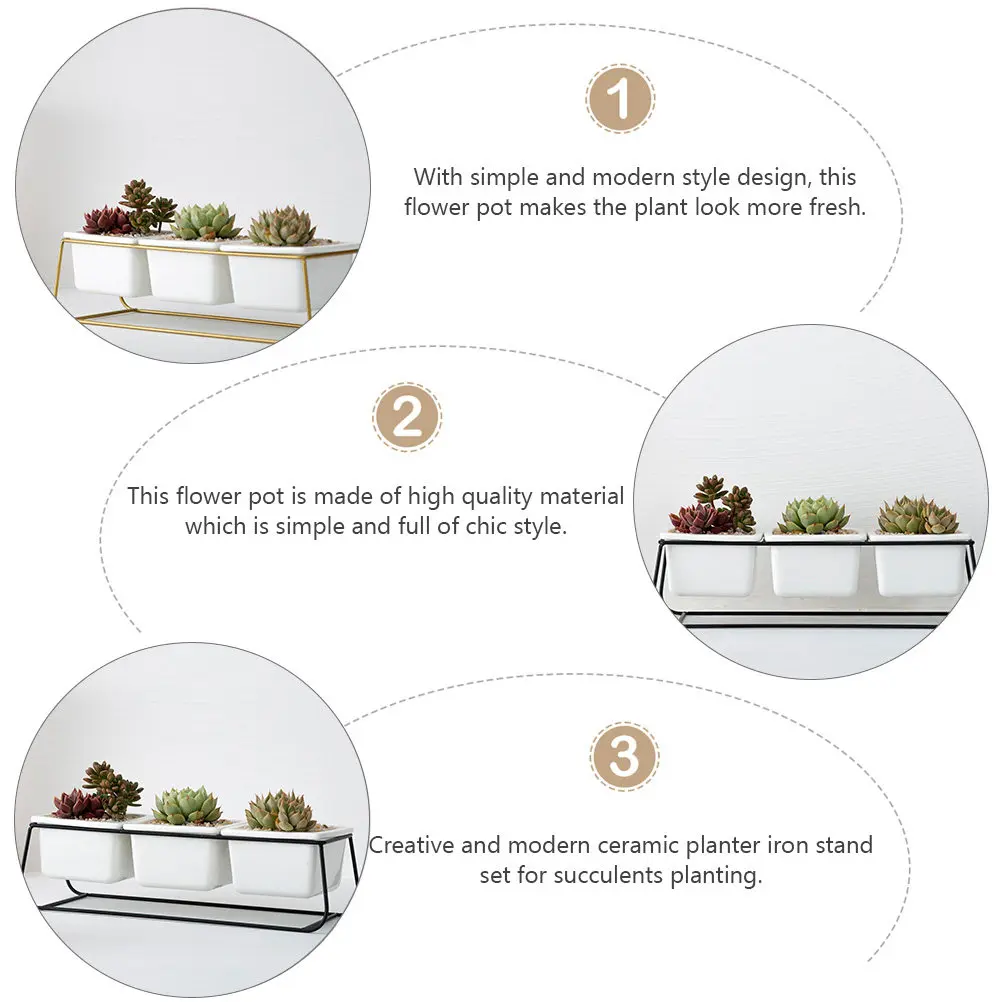 1

With simple and modern style design, this flower pot makes the plant look more fresh.

2

This flower pot is made of high quality material which is simple and full of chic style.

3

Creative and modern ceramic planter iron stand set for succulents planting.