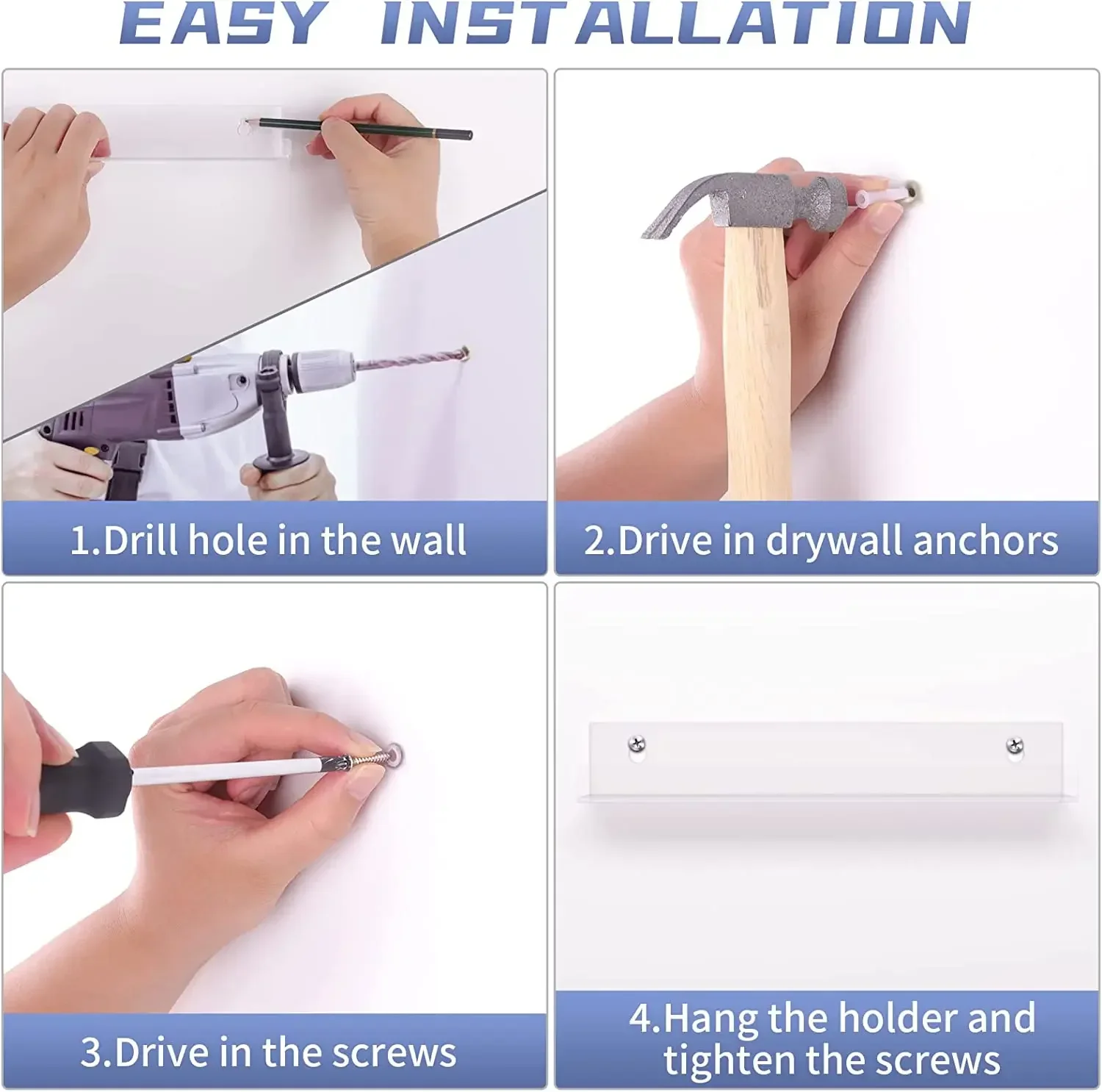 EASY INSTALLATION

1.Drill hole in the wall

2.Drive in drywall anchors

3.Drive in the screws

4.Hang the holder and tighten the screws