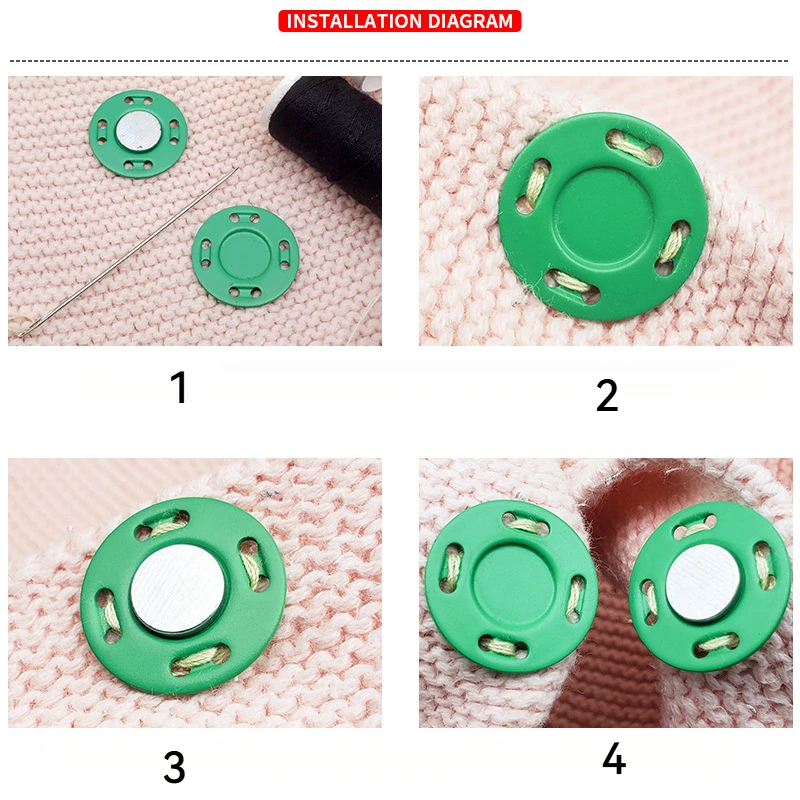 INSTALLATION DIAGRAM

1

2

3

4