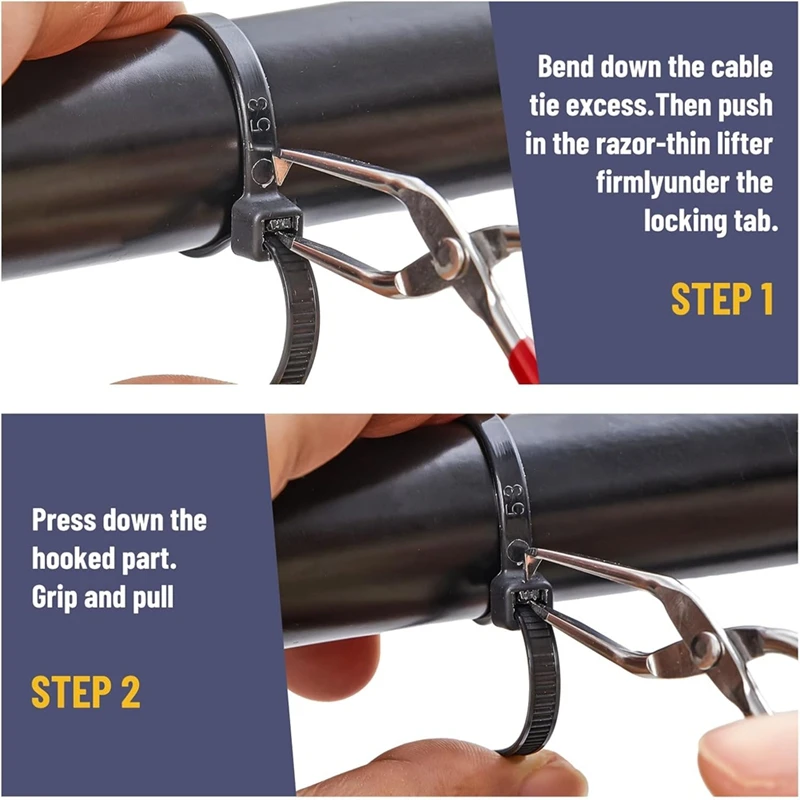 53

Bend down the cable tie excess.Then push in the razor-thin lifter firmlyunder the locking tab.

STEP 1

Press down the hooked part. Grip and pull

STEP 2

53