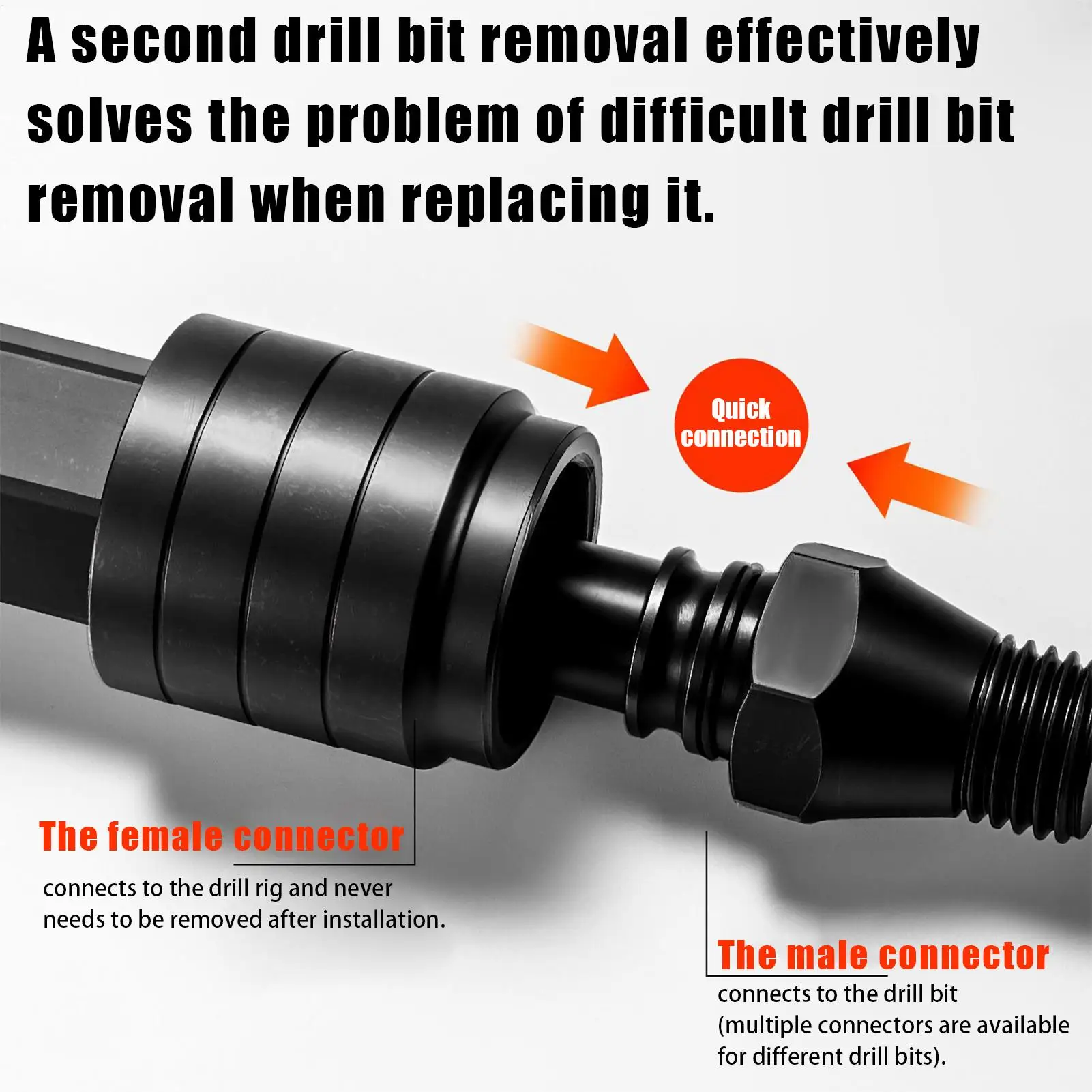 A second drill bit removal effectively solves the problem of difficult drill bit removal when replacing it.

Quick connection

The female connector
connects to the drill rig and never needs to be removed after installation.

The male connector
connects to the drill bit (multiple connectors are available for different drill bits).