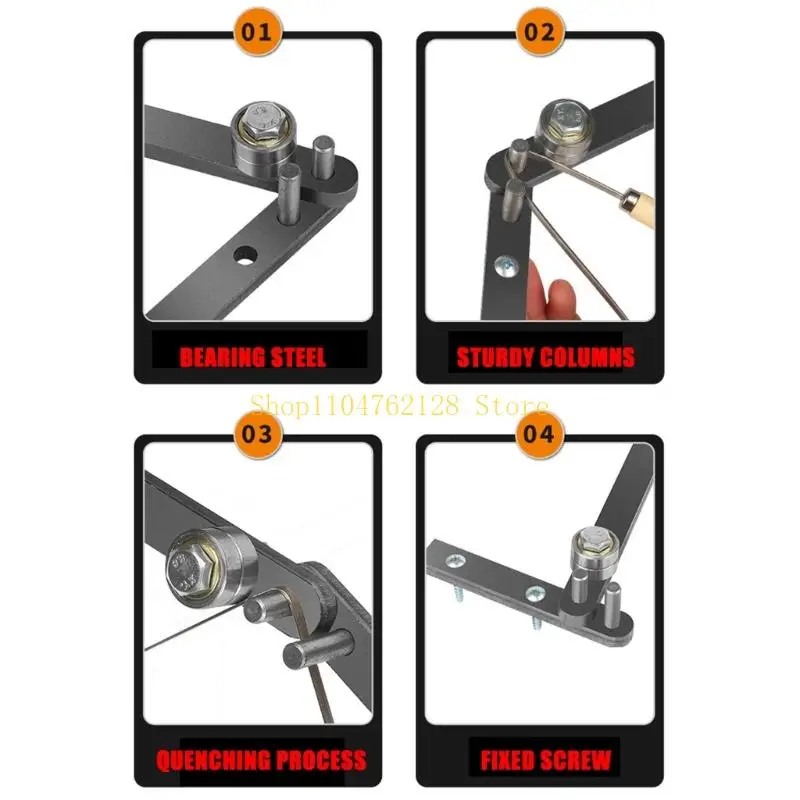 01

BEARING STEEL

02

STURDY COLUMNS

Shop1104762128 Store

03

QUENCHING PROCESS

04

FIXED SCREW