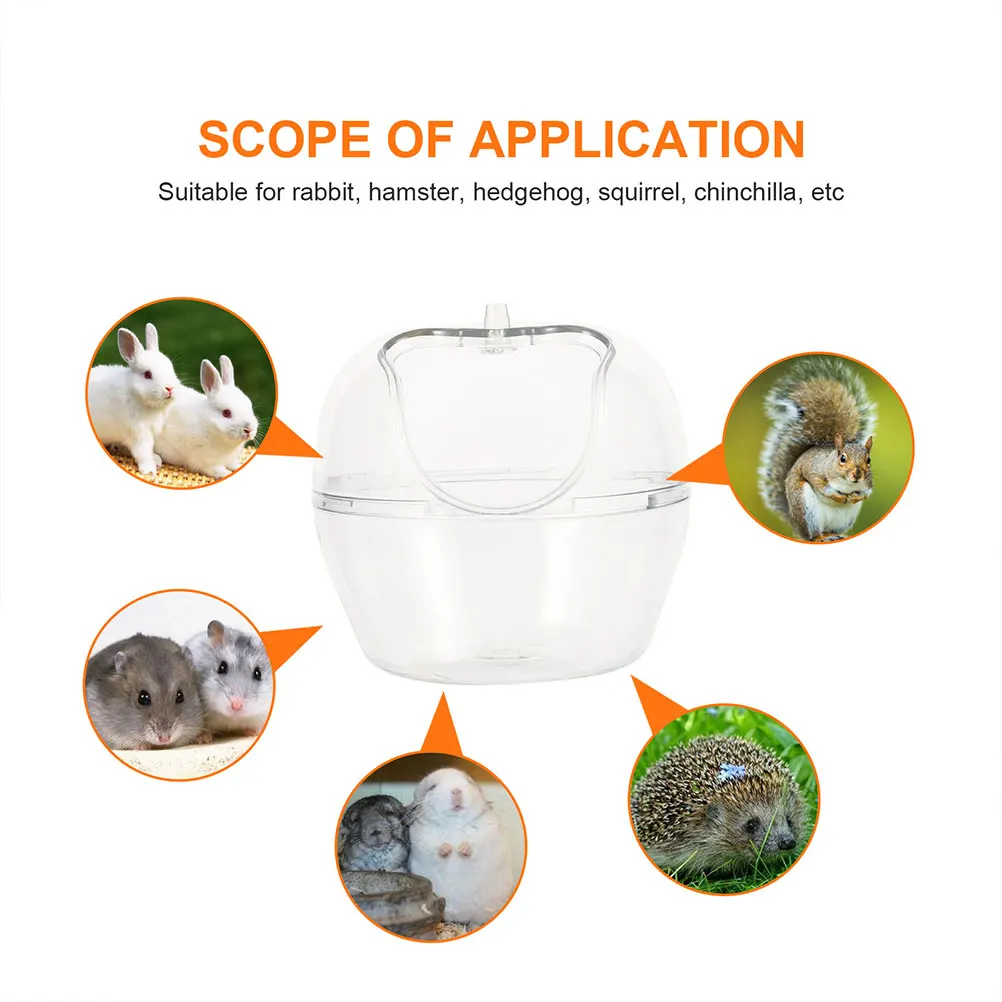 SCOPE OF APPLICATION

Suitable for rabbit, hamster, hedgehog, squirrel, chinchilla, etc