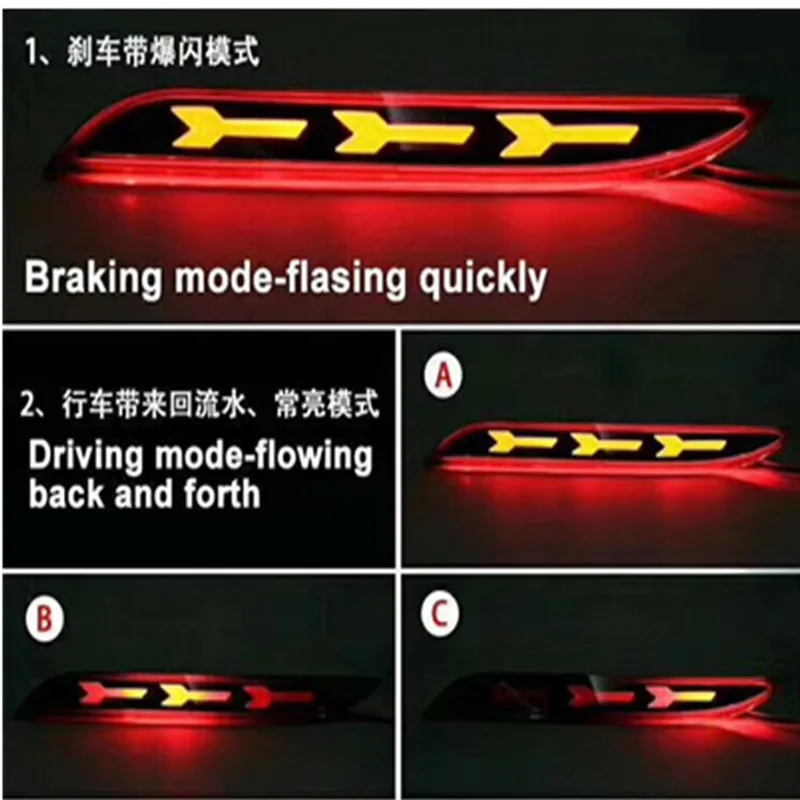 1、刹车带爆闪模式

Braking mode-flasing quickly

2、行车带来回流水、常亮模式

Driving mode-flowing back and forth

A

B

C