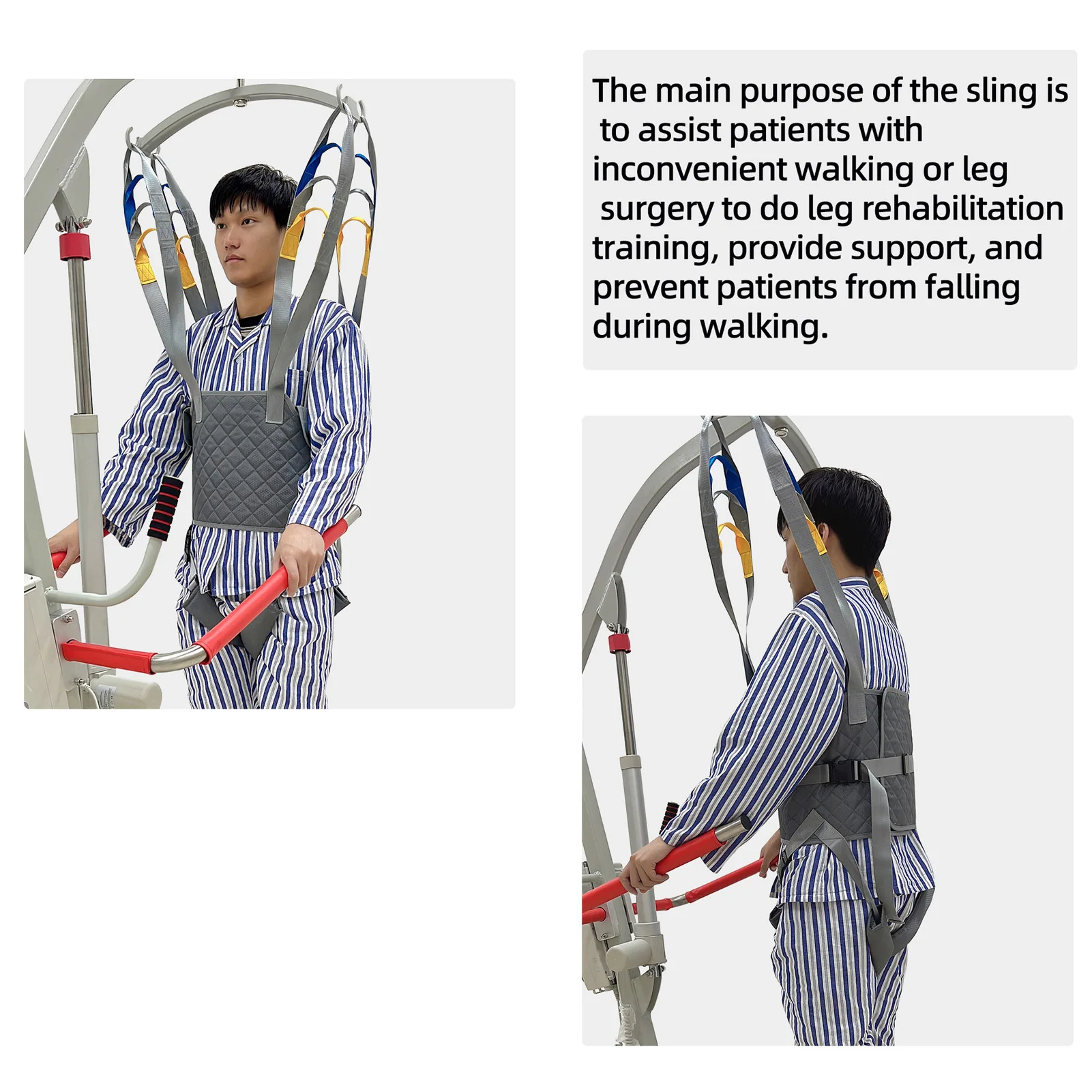 The main purpose of the sling is to assist patients with inconvenient walking or leg surgery to do leg rehabilitation training, provide support, and prevent patients from falling during walking.