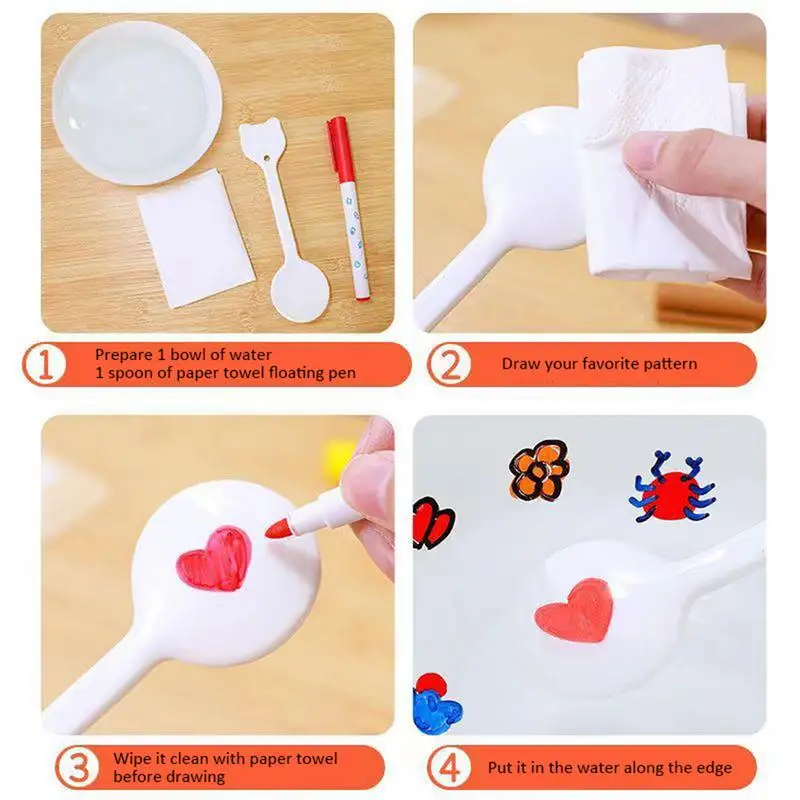 1 Prepare 1 bowl of water
1 spoon of paper towel floating pen

2 Draw your favorite pattern

3 Wipe it clean with paper towel before drawing

4 Put it in the water along the edge